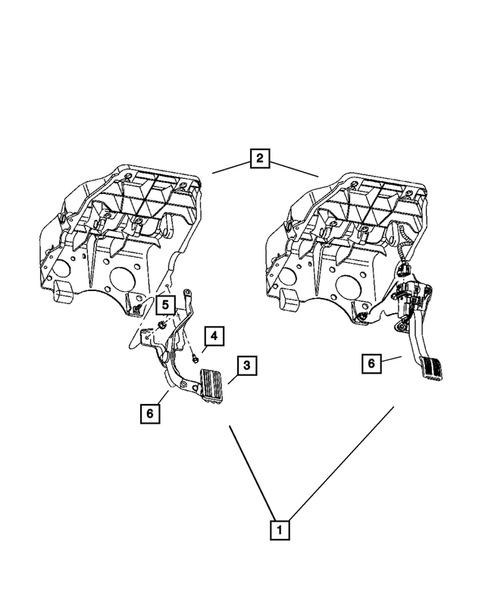 2

5

4

3

6

6

1