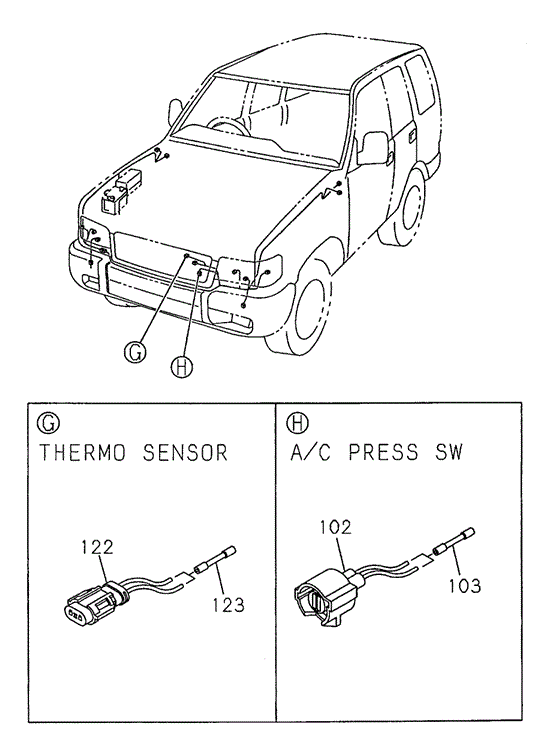 G
H

G
THERMO SENSOR
122
123

H
A/C PRESS SW
102
103