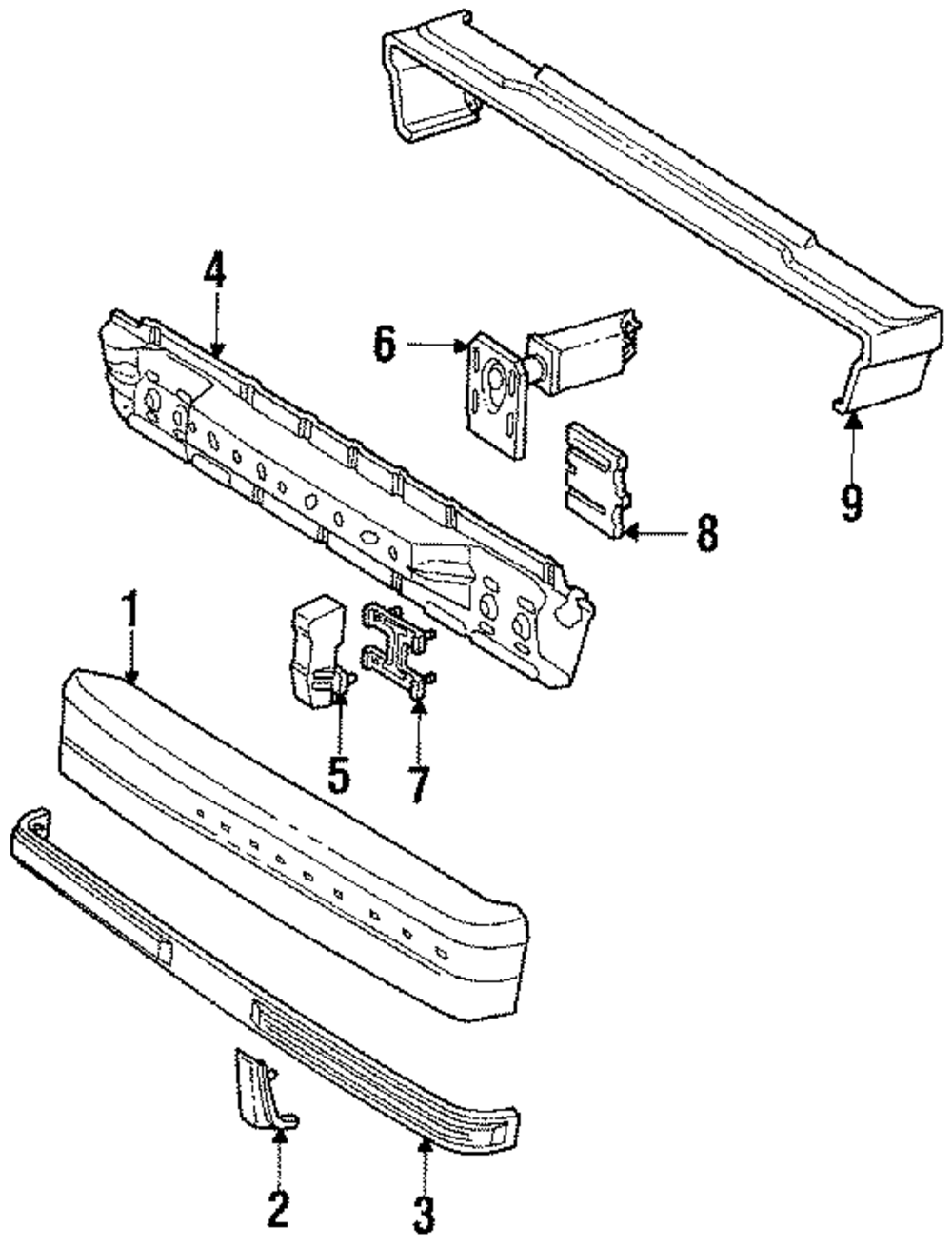 4
6
9
8
1
5
7
2
3