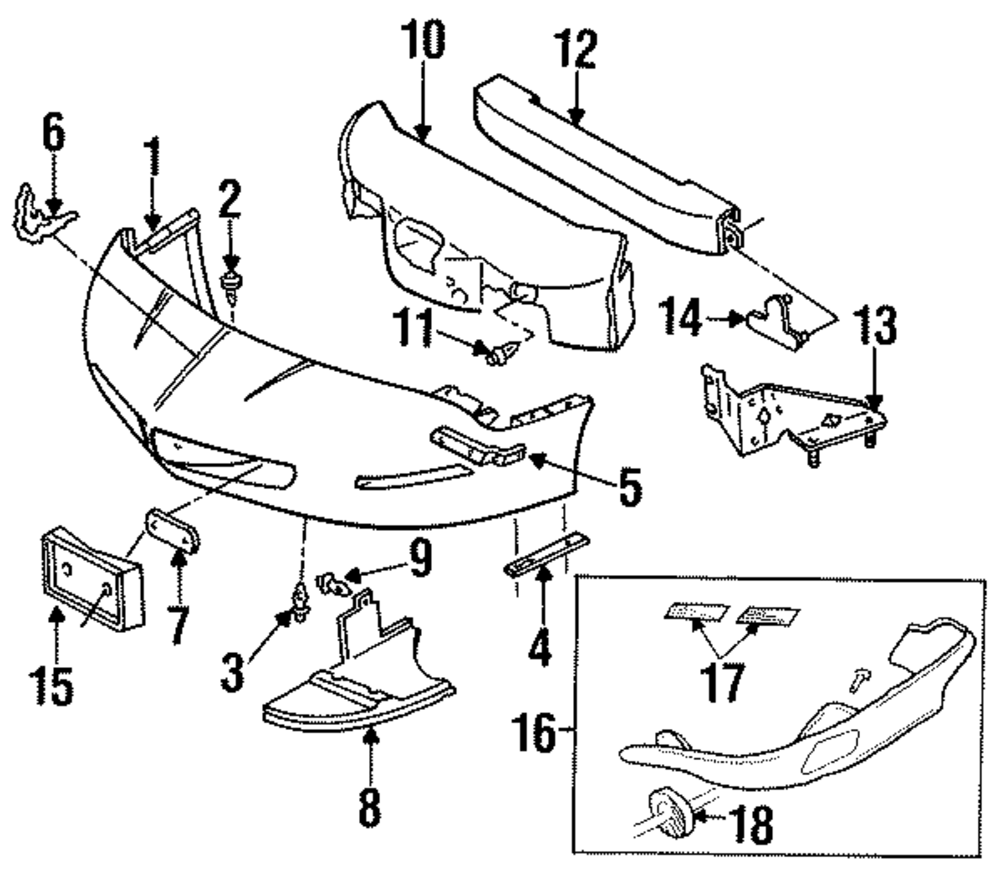 10
12
6
1
2
11
14
13
5
9
7
15
3
4
17
16
8
18