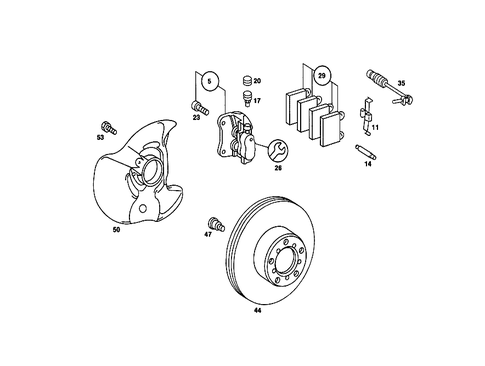 5
20
17
23
29
35
11
14
26
53
50
47
44