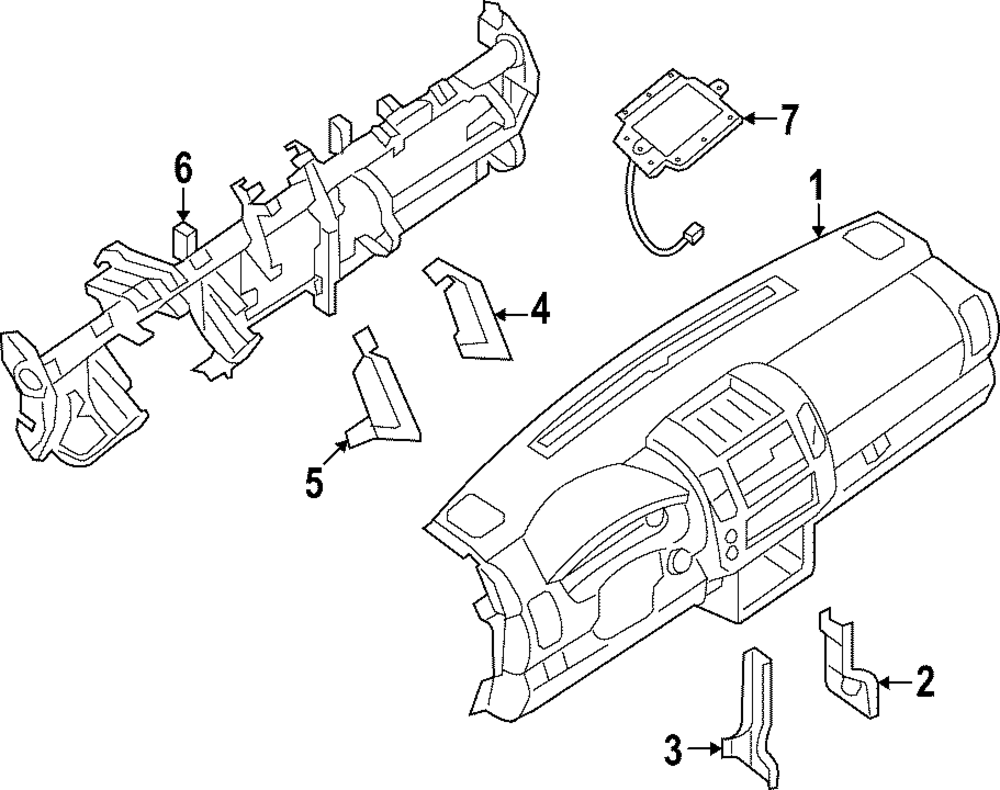 6
7
1
4
5
2
3