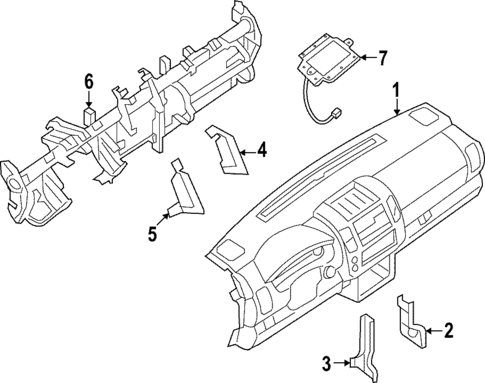 6
7
1
4
5
2
3