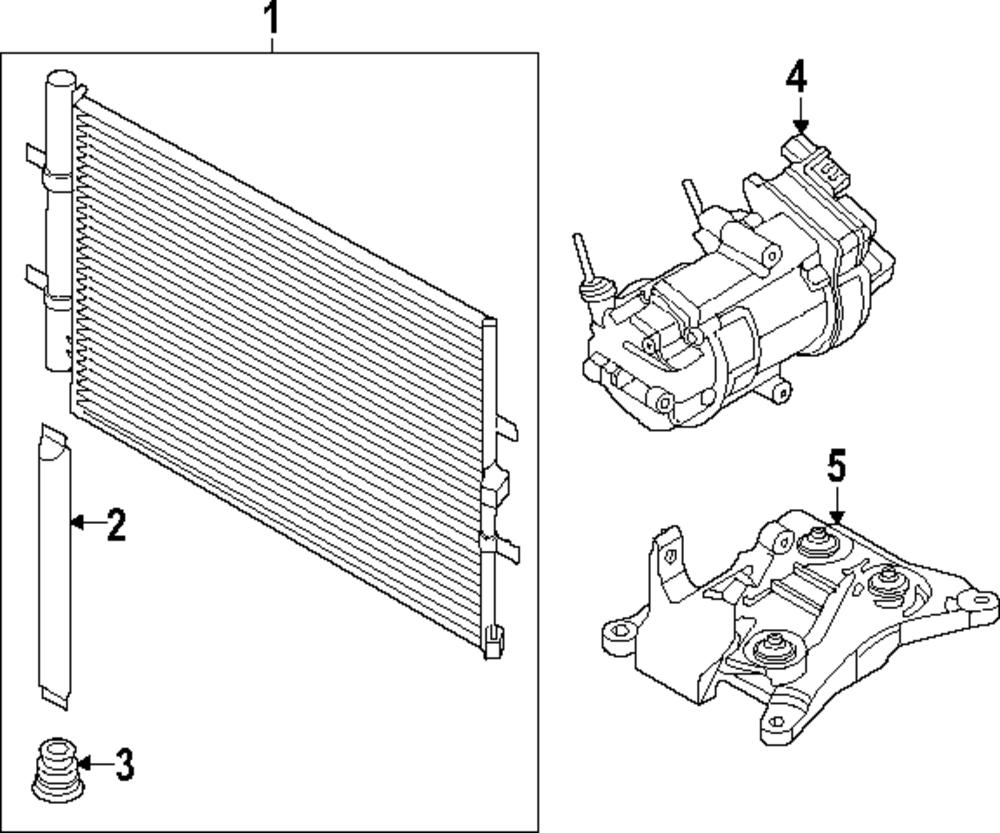 1
4
2
5
3