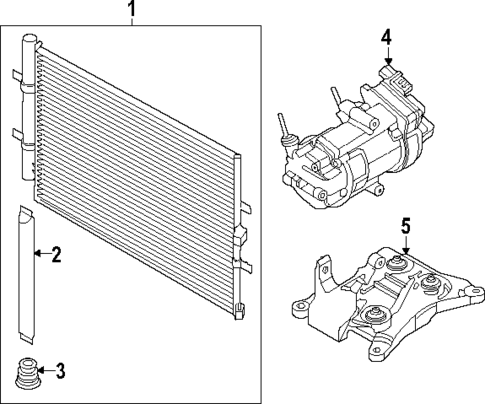 1
4
2
5
3