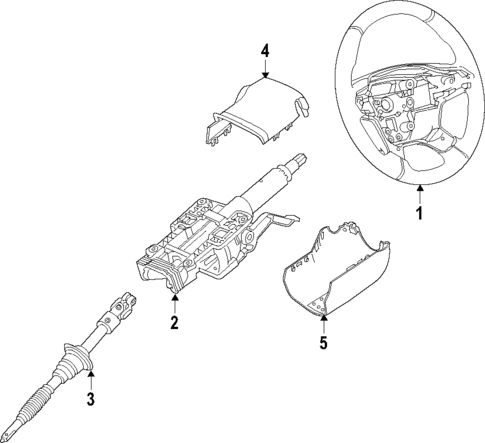 4
1
2
5
3