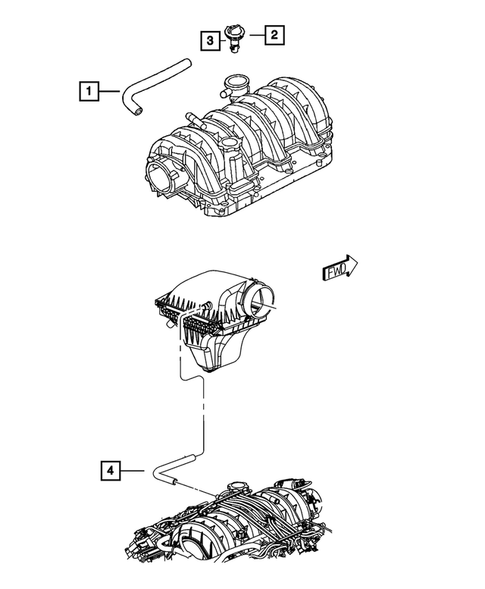 3
2
1
FWD
4