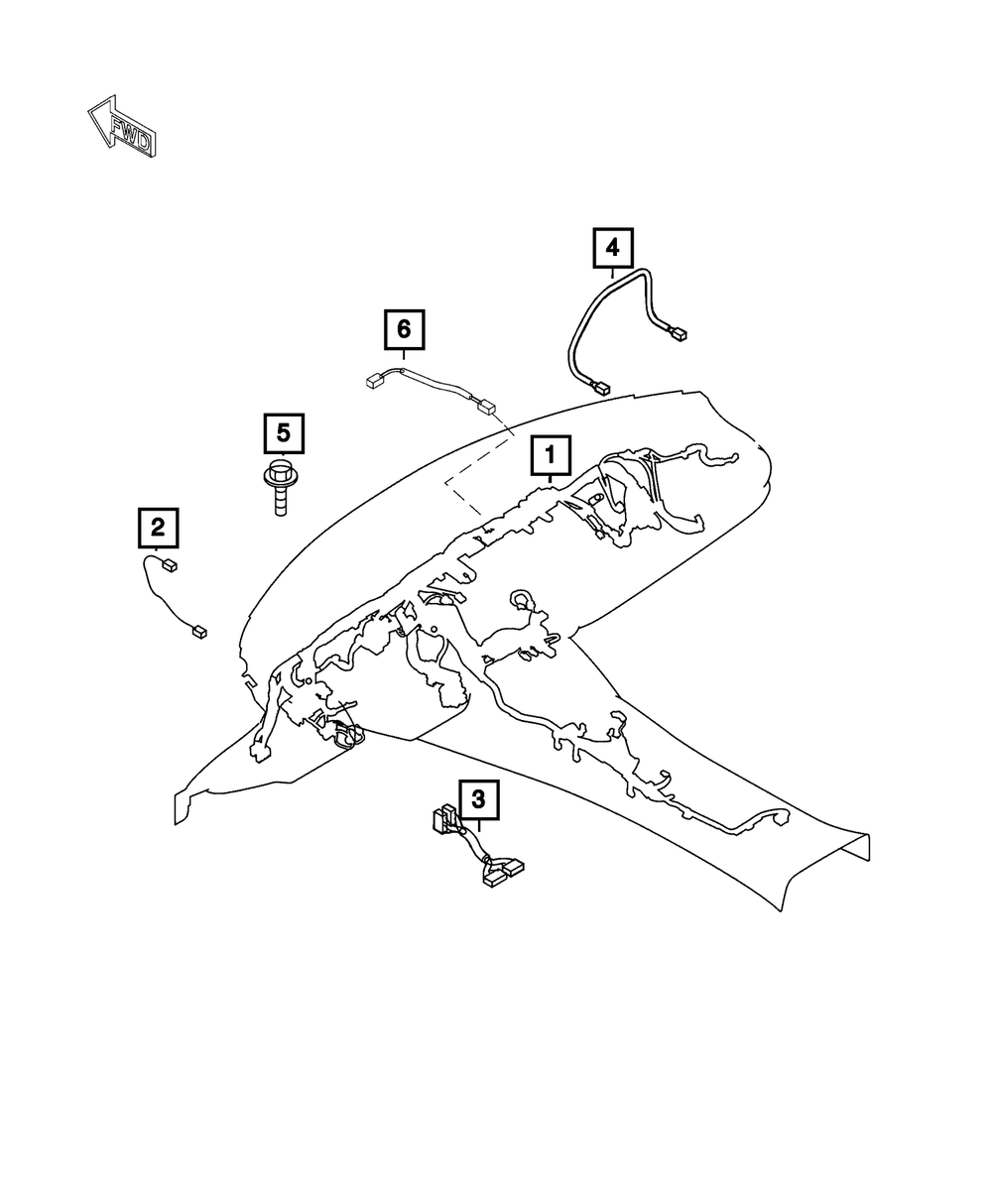 FWD

4

6

5

1

2

3