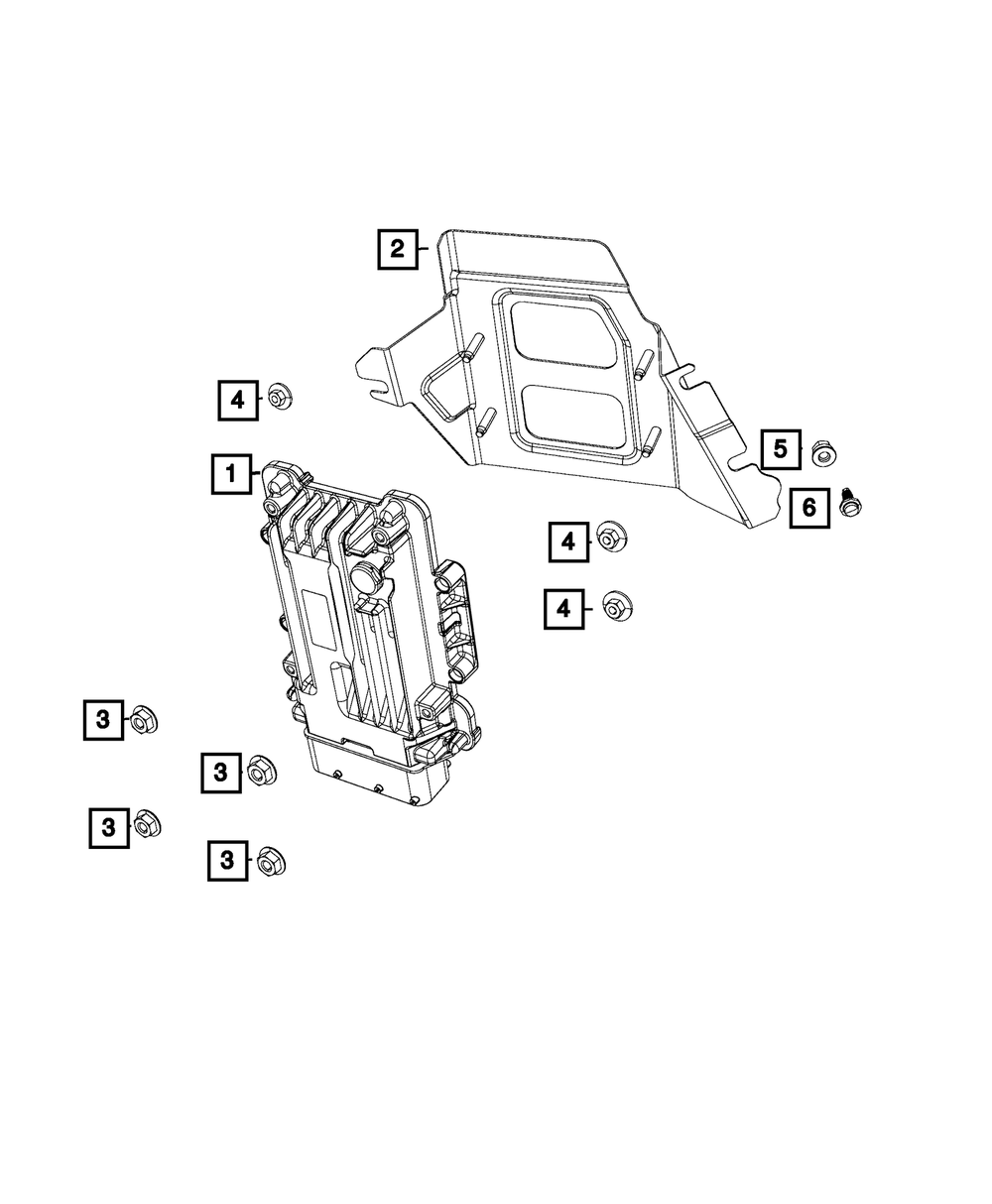 2

4

1

5

6

4

4

3

3

3

3