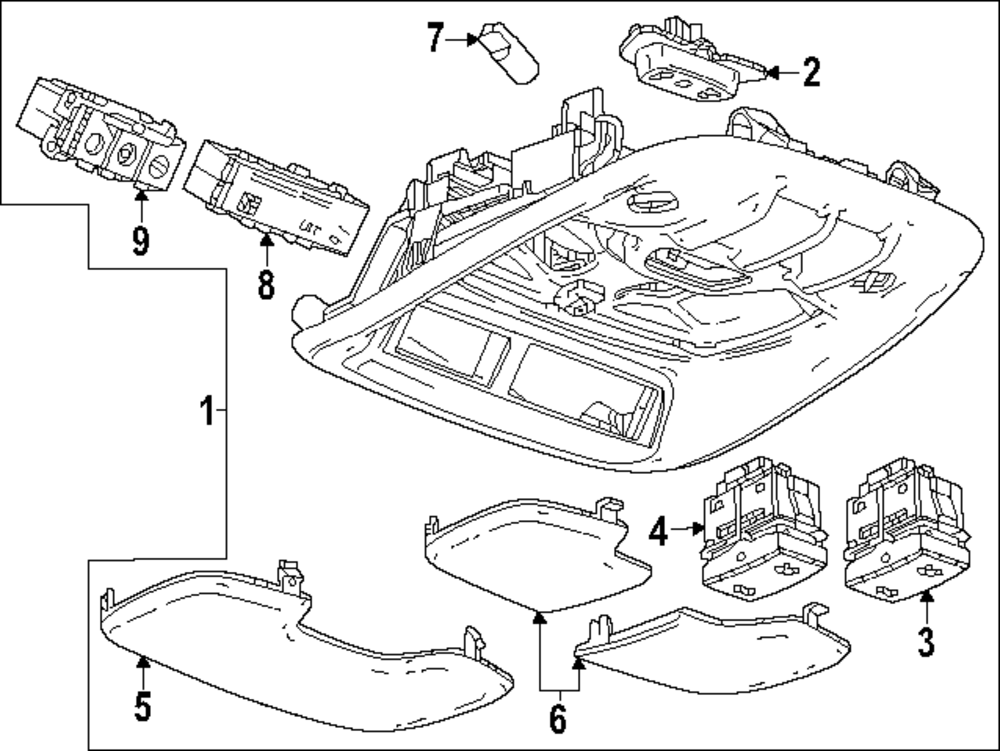 7
2
9
8
1
4
3
5
6