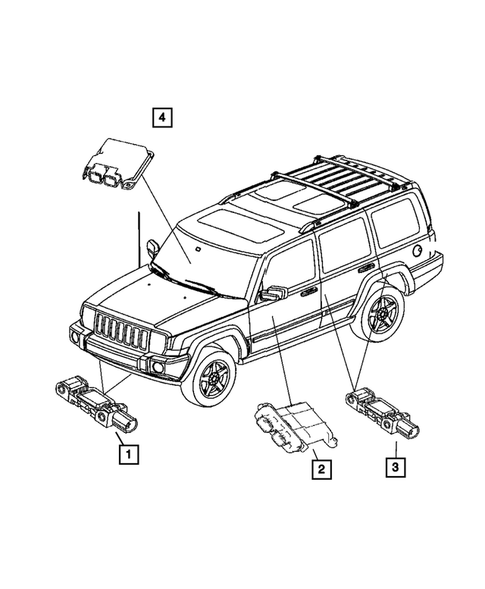 4

1

2

3