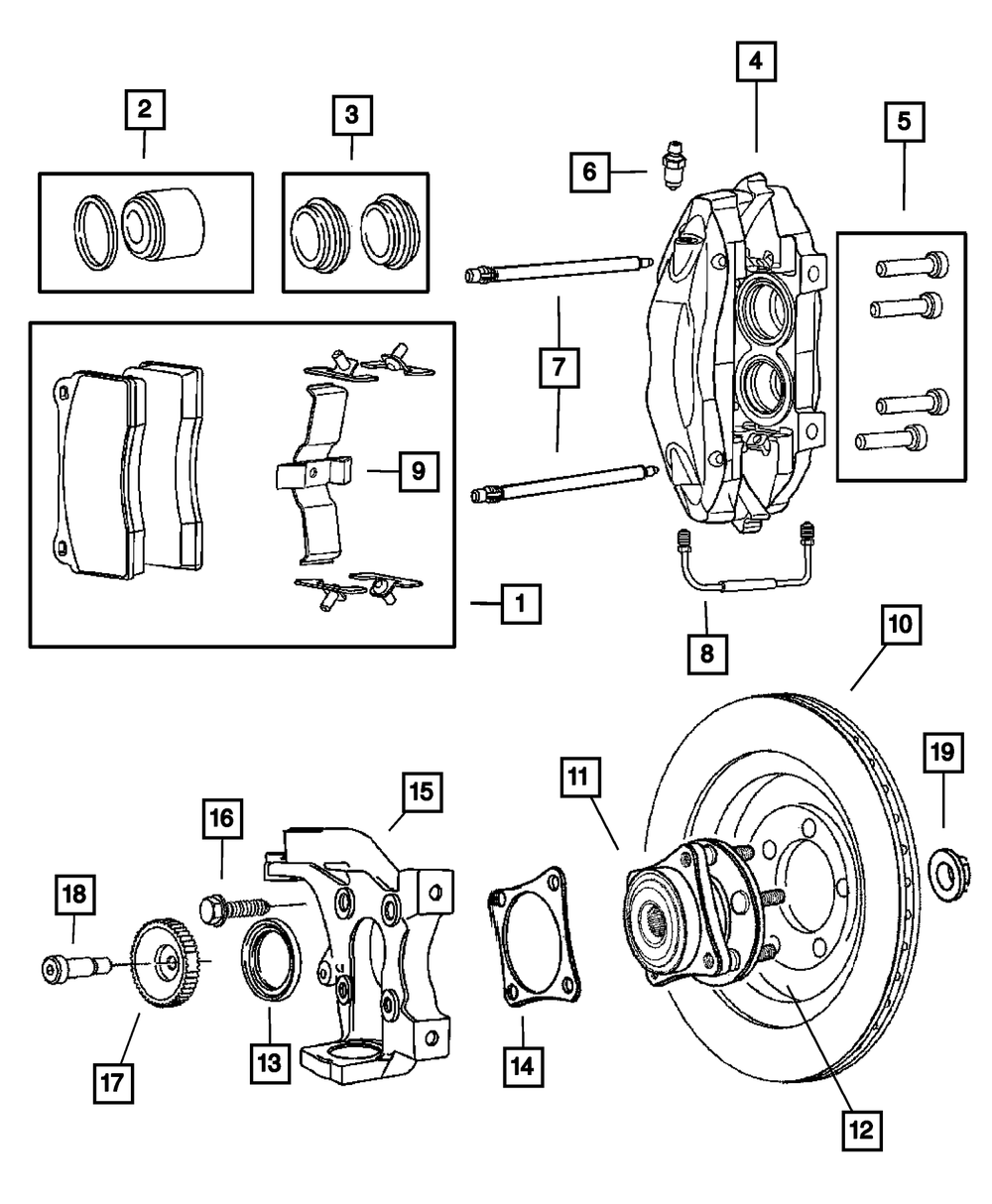 2
3
4
5
6
7
9
1
8
10
19
11
15
16
18
17
13
14
12