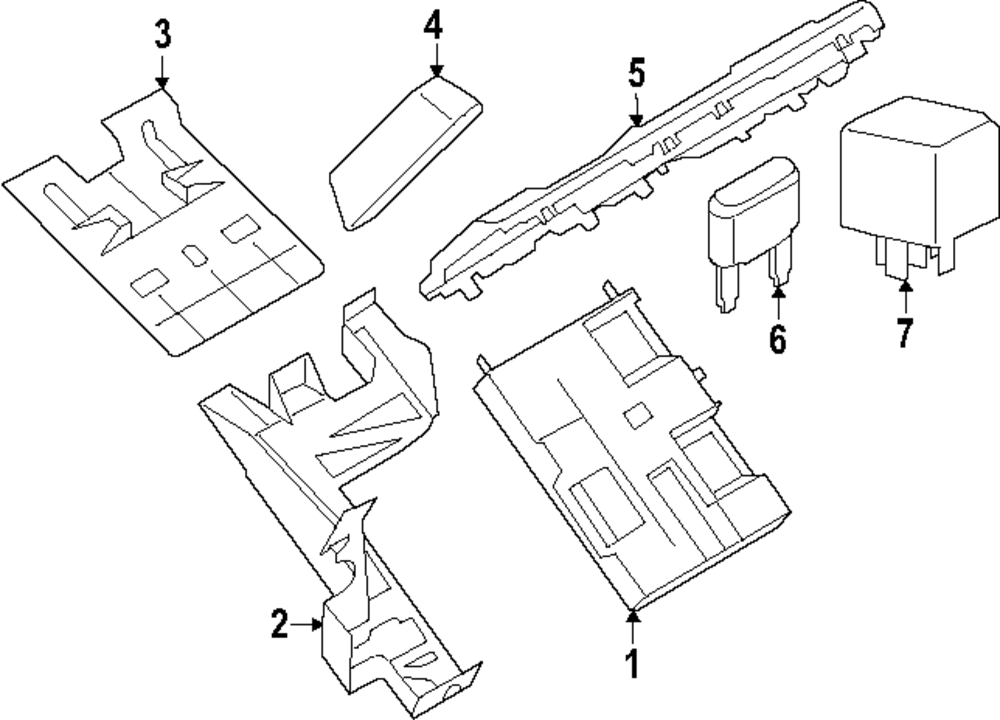 3
4
5
6
7
2
1