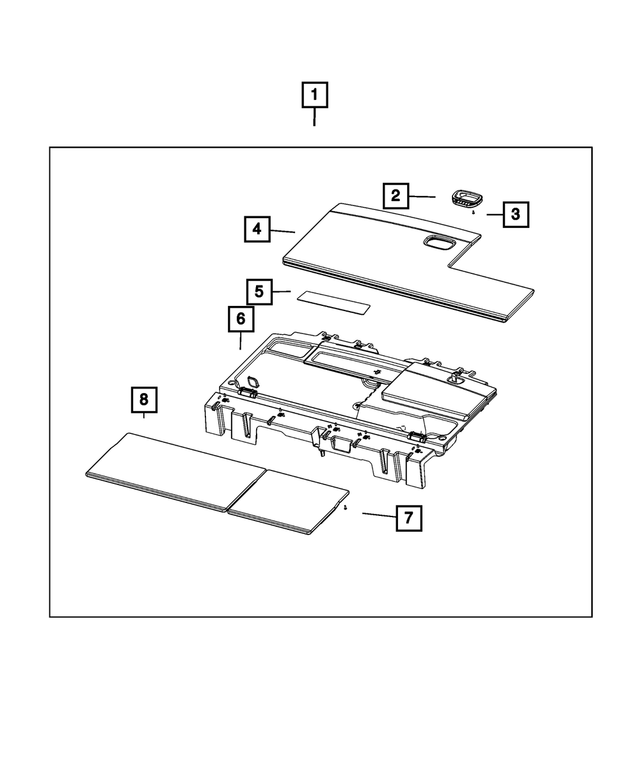 1
2
3
4
5
6
8
7