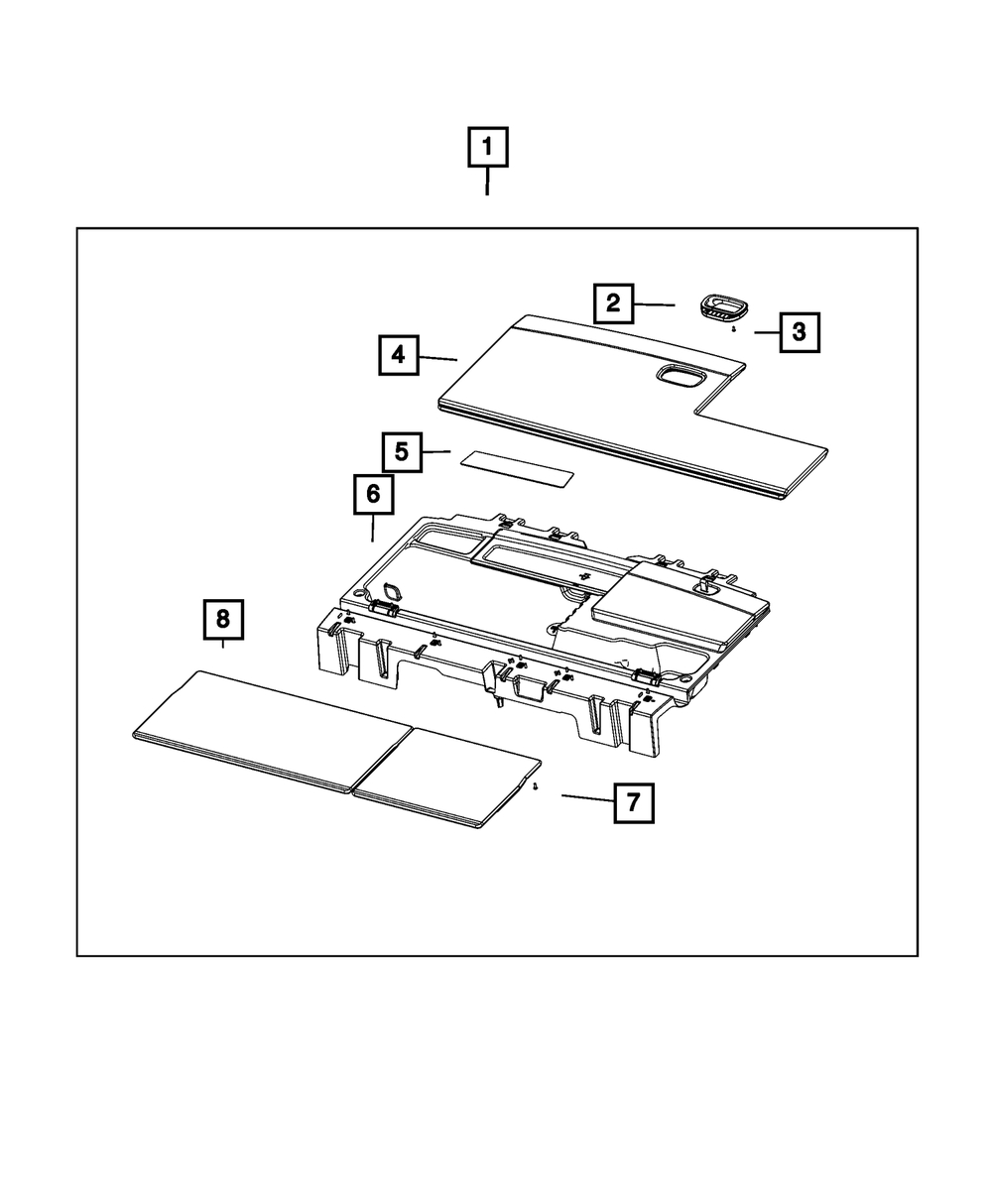 1

2

3

4

5

6

8

7