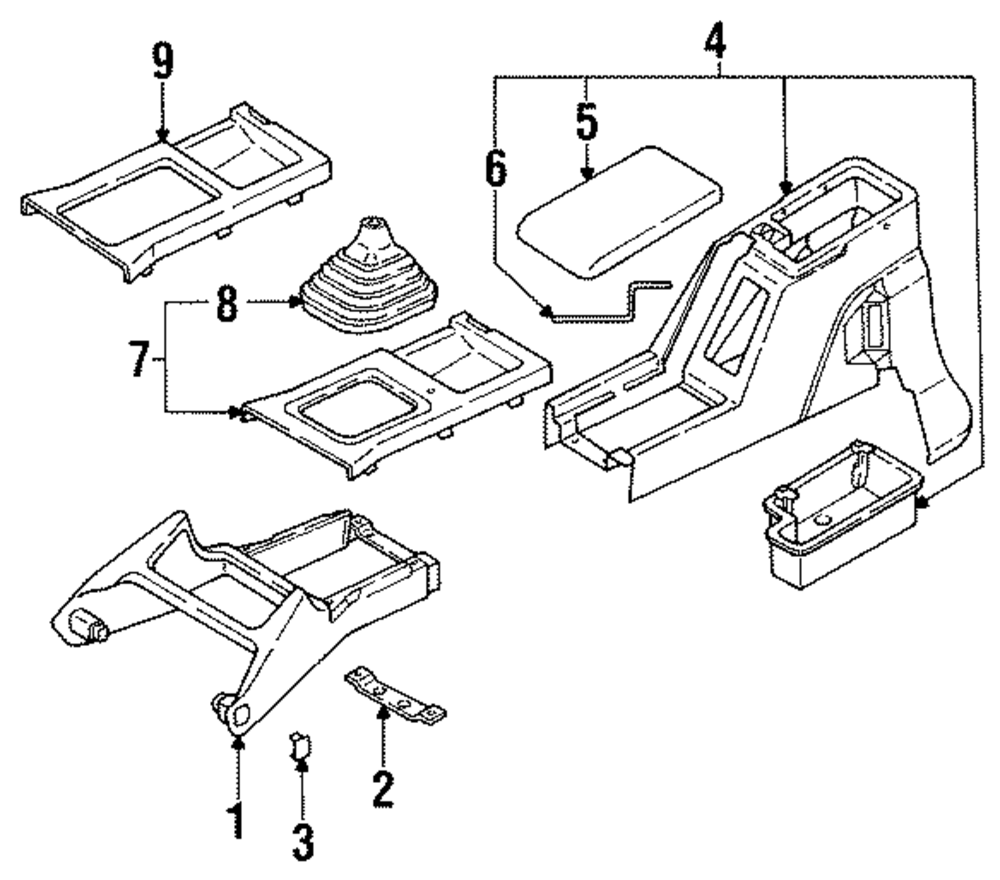 9
4
5
6
8
7
1
3
2