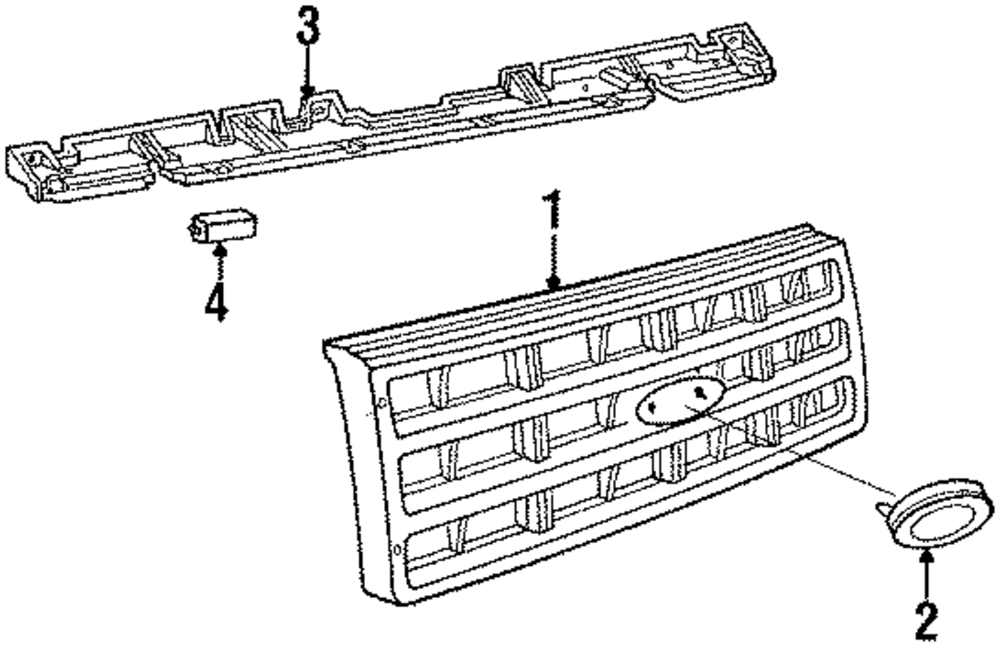 3
1
4
2