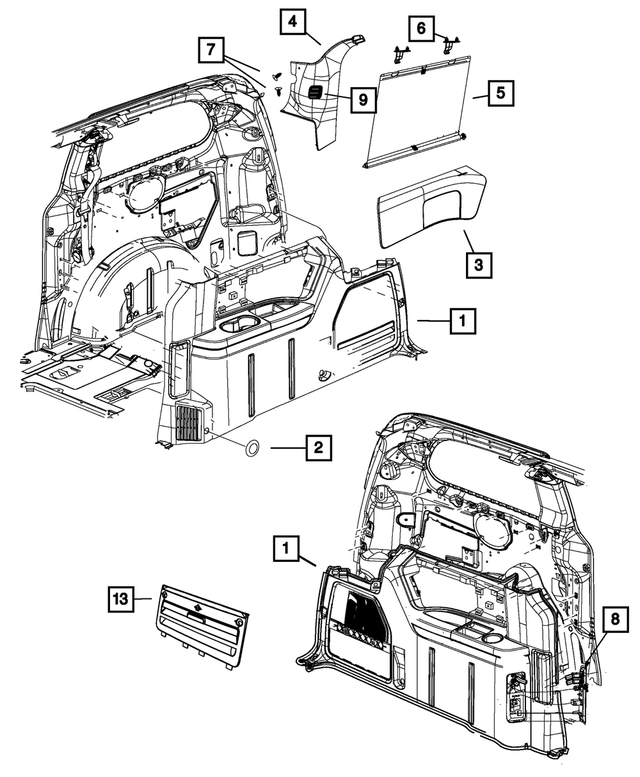 4
6
7
9
5
3
1
2
1
13
8