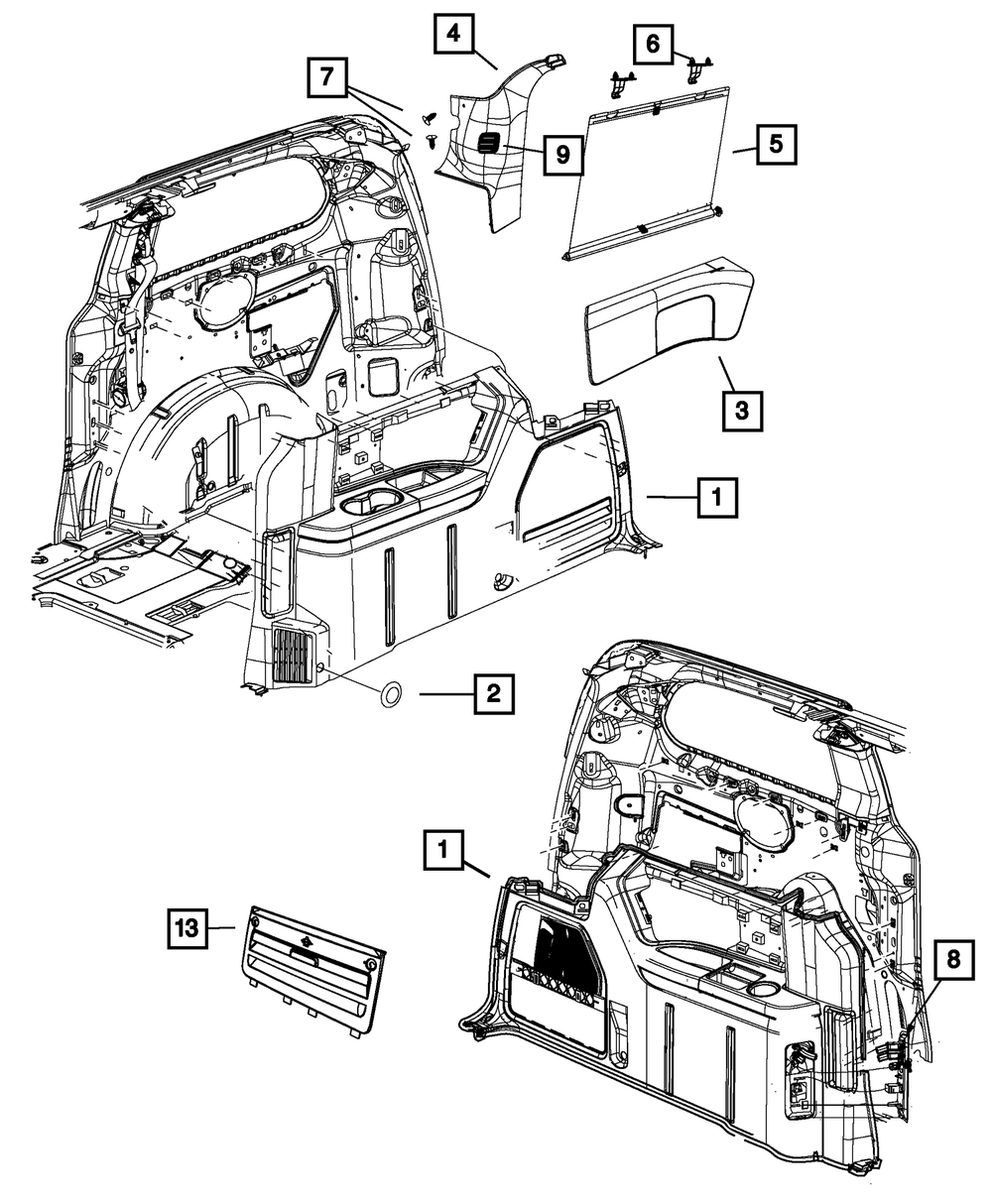 4
6
7
9
5
3
1
2
1
13
8