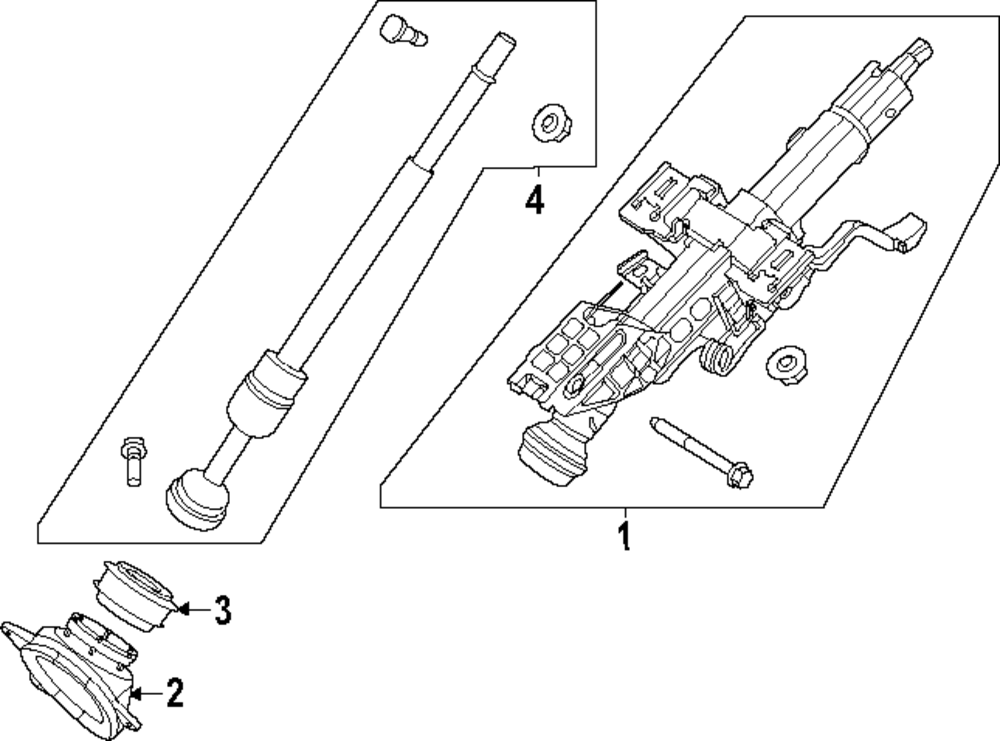 4
1
3
2