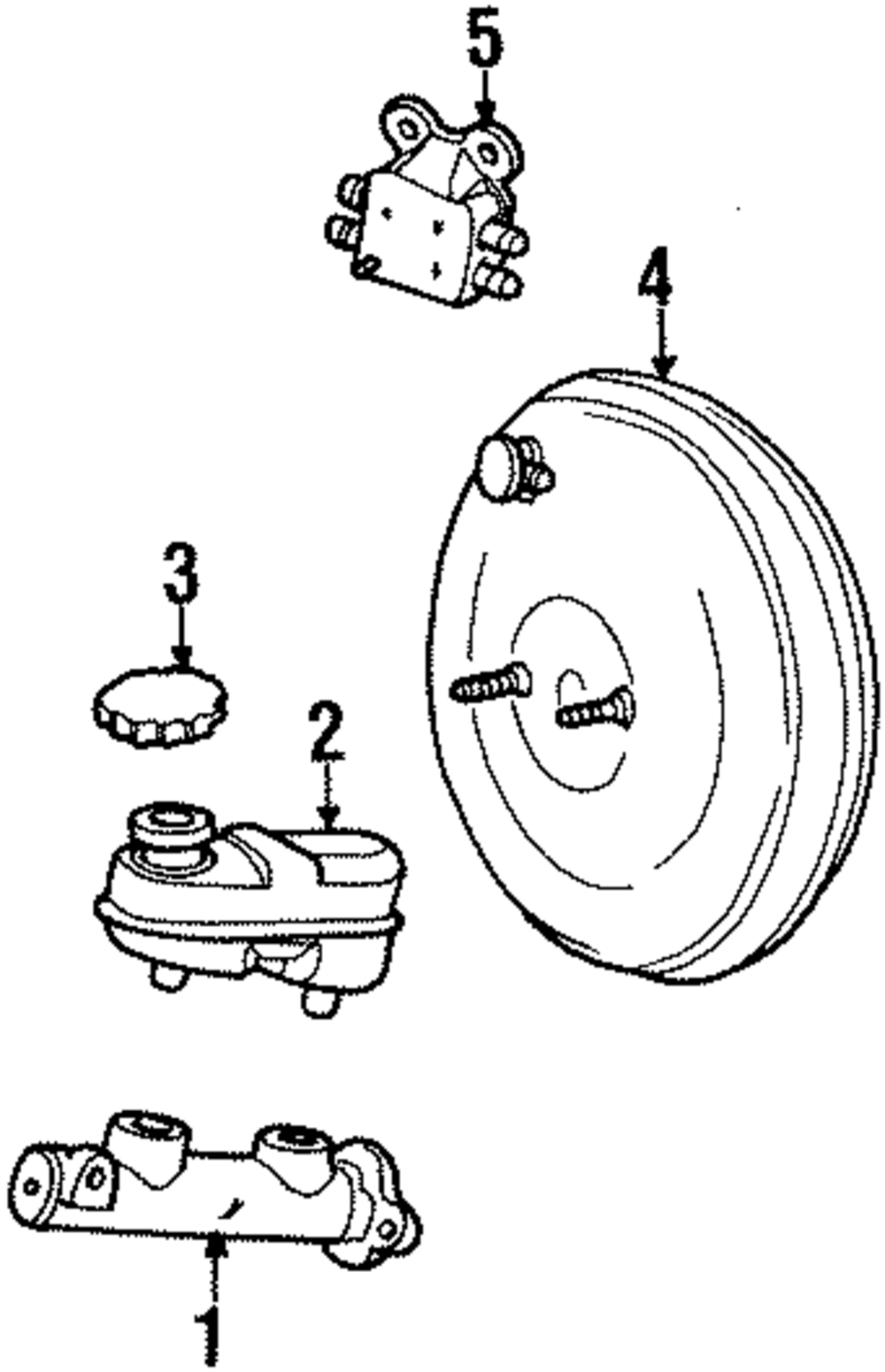 5
4
3
2
1