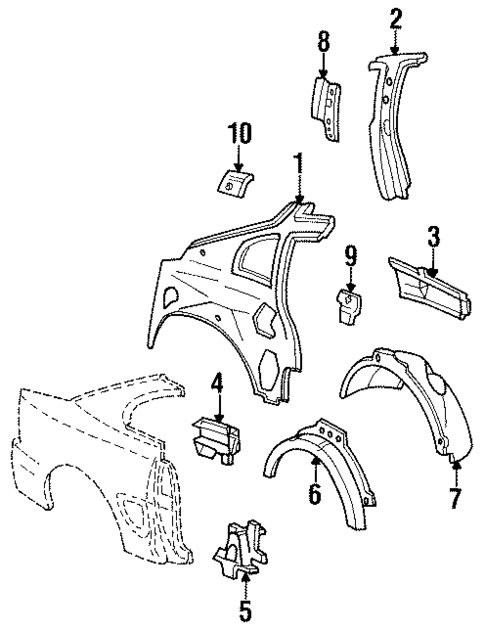 2
8
10
1
3
9
4
6
7
5