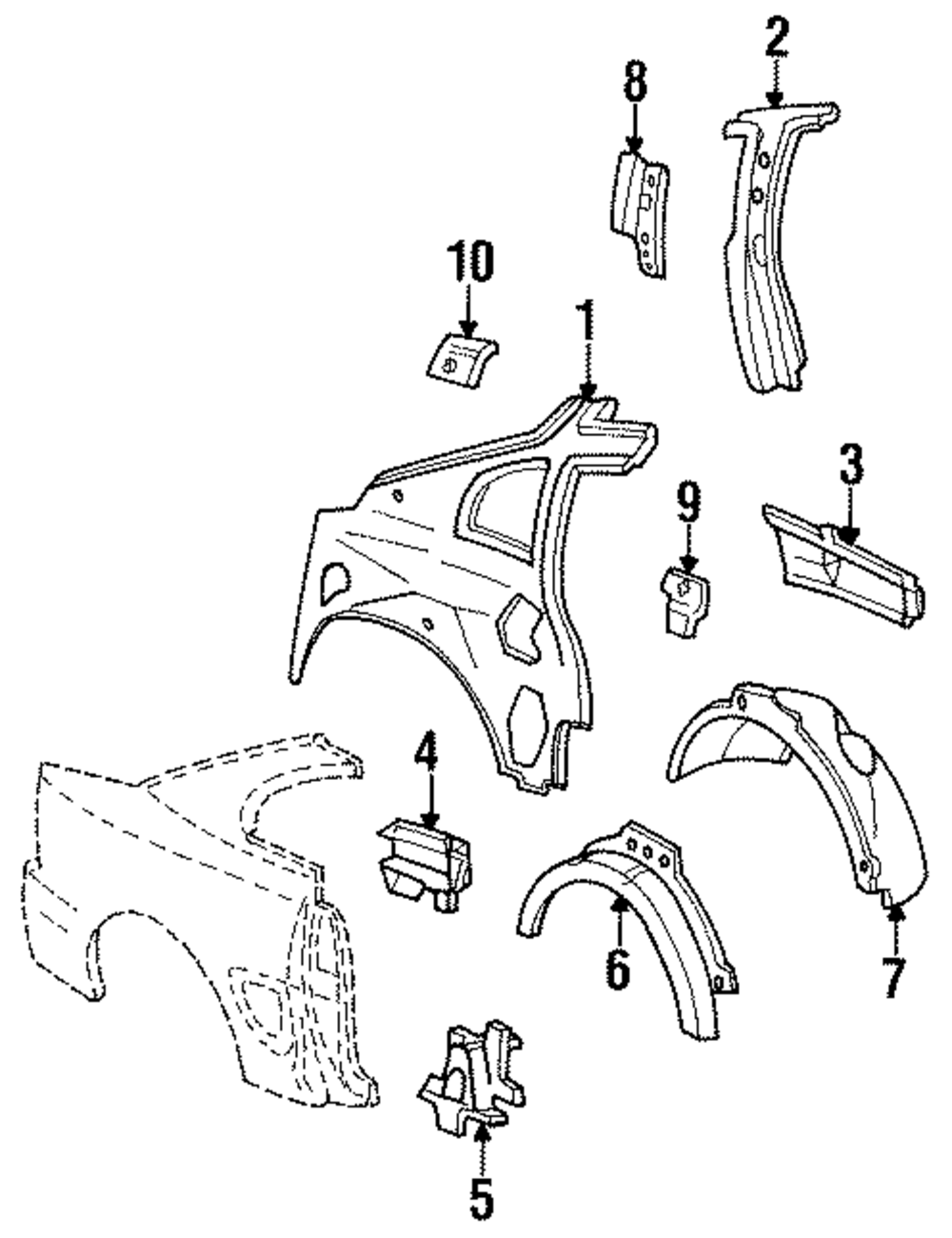 2
8
10
1
3
9
4
6
7
5