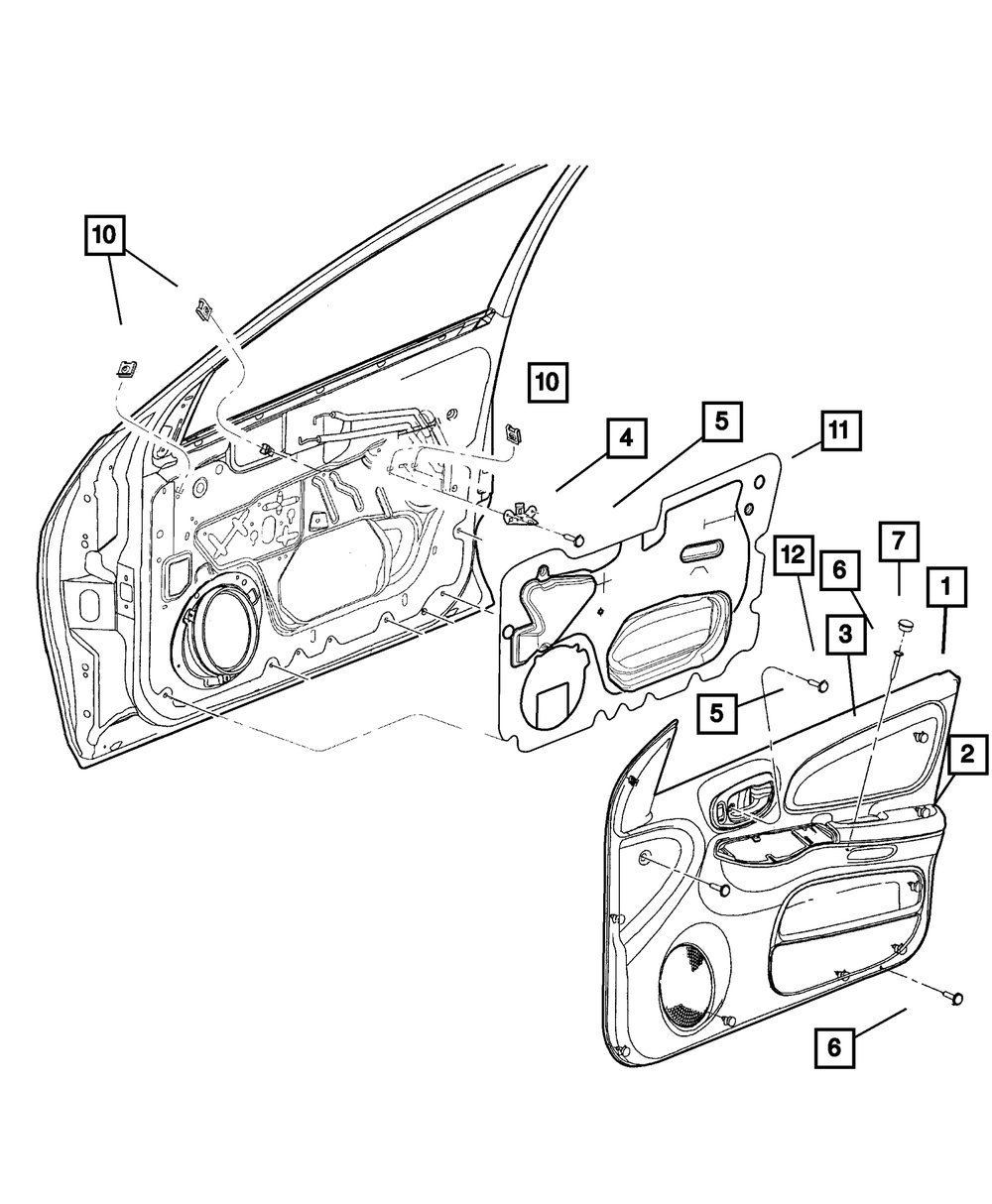 10
10
4
5
11
12
6
7
1
3
5
2
6