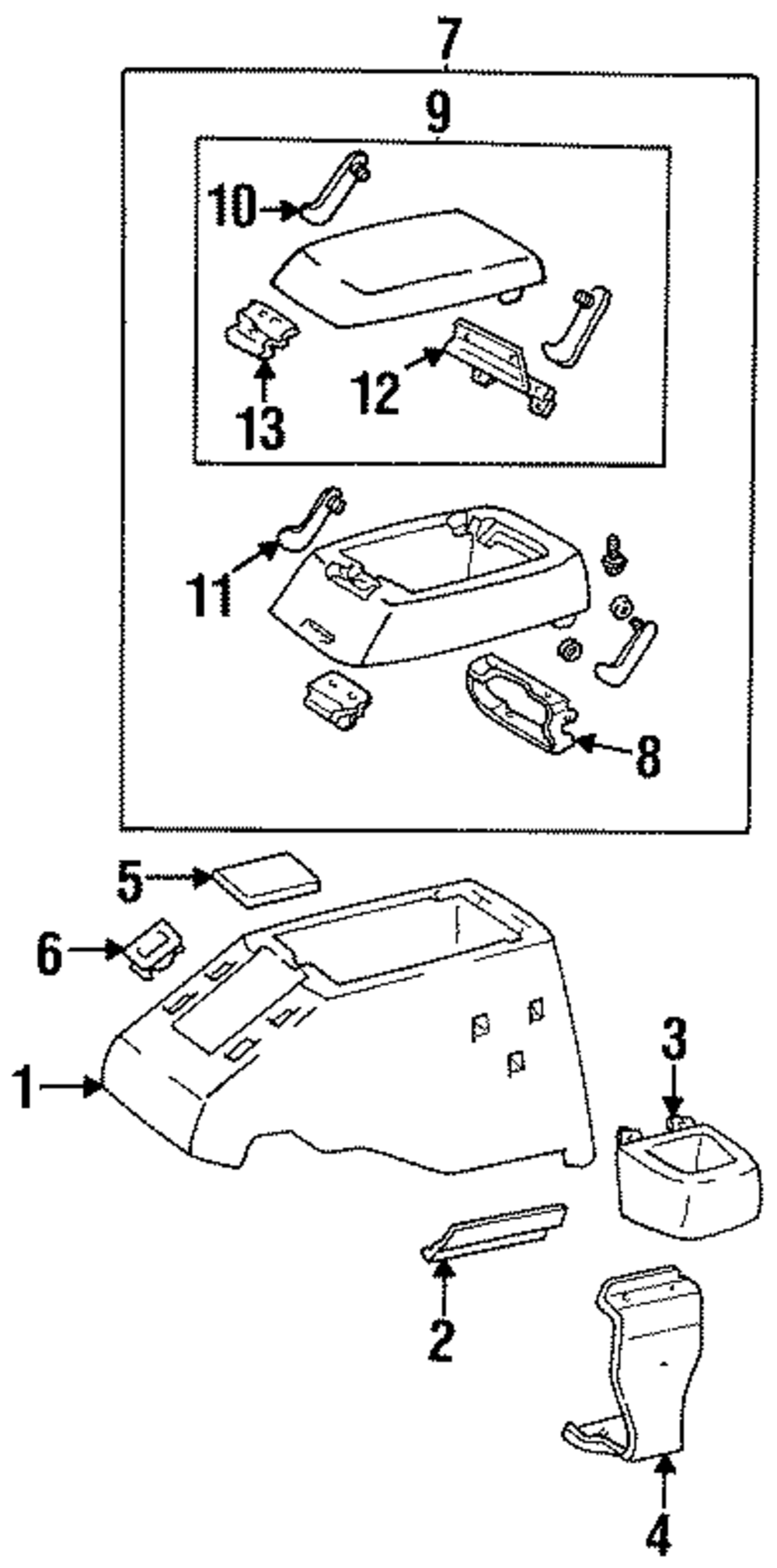 7
9
10
13
12
11
8
5
6
1
3
2
4