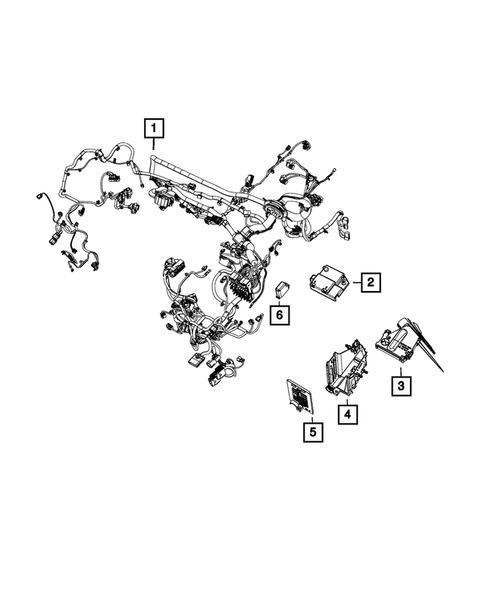 1
2
6
3
4
5