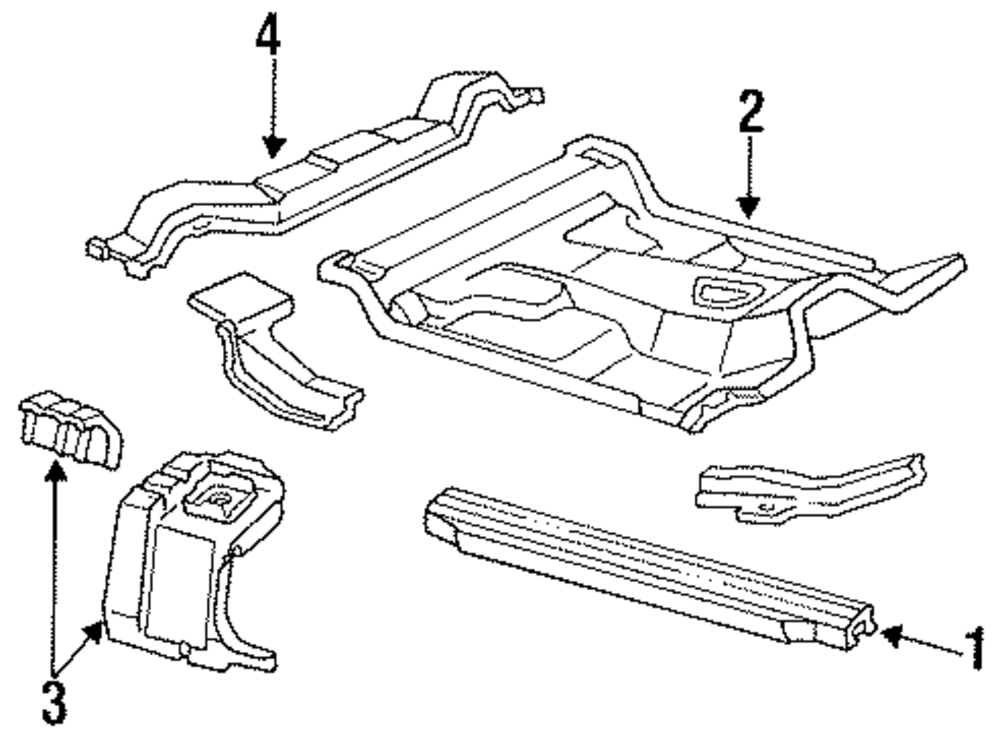 4
2
3
1