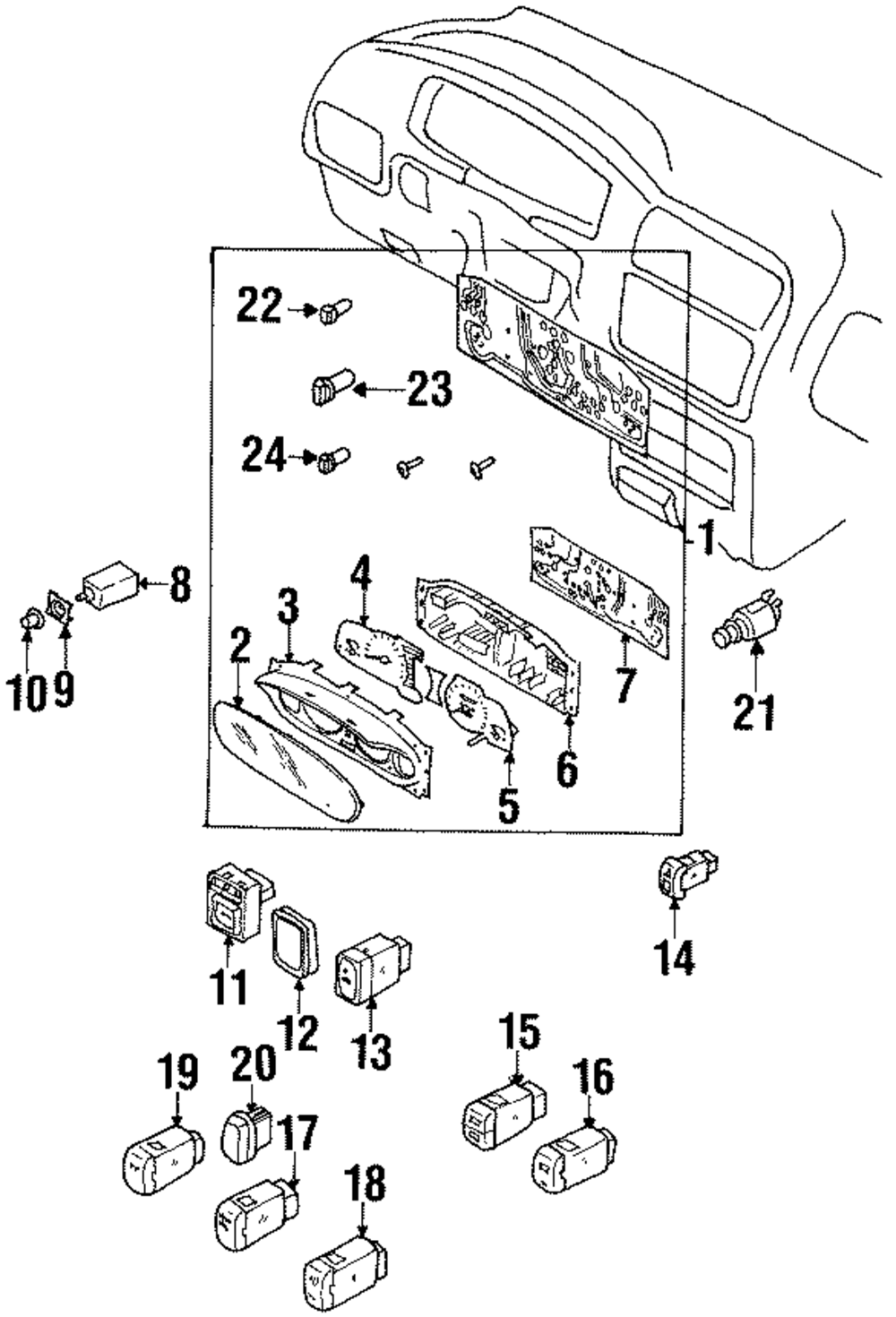 22
23
24
1
8
4
3
2
10 9
7
21
6
5
14
11
12
13
15
16
19
20
17
18