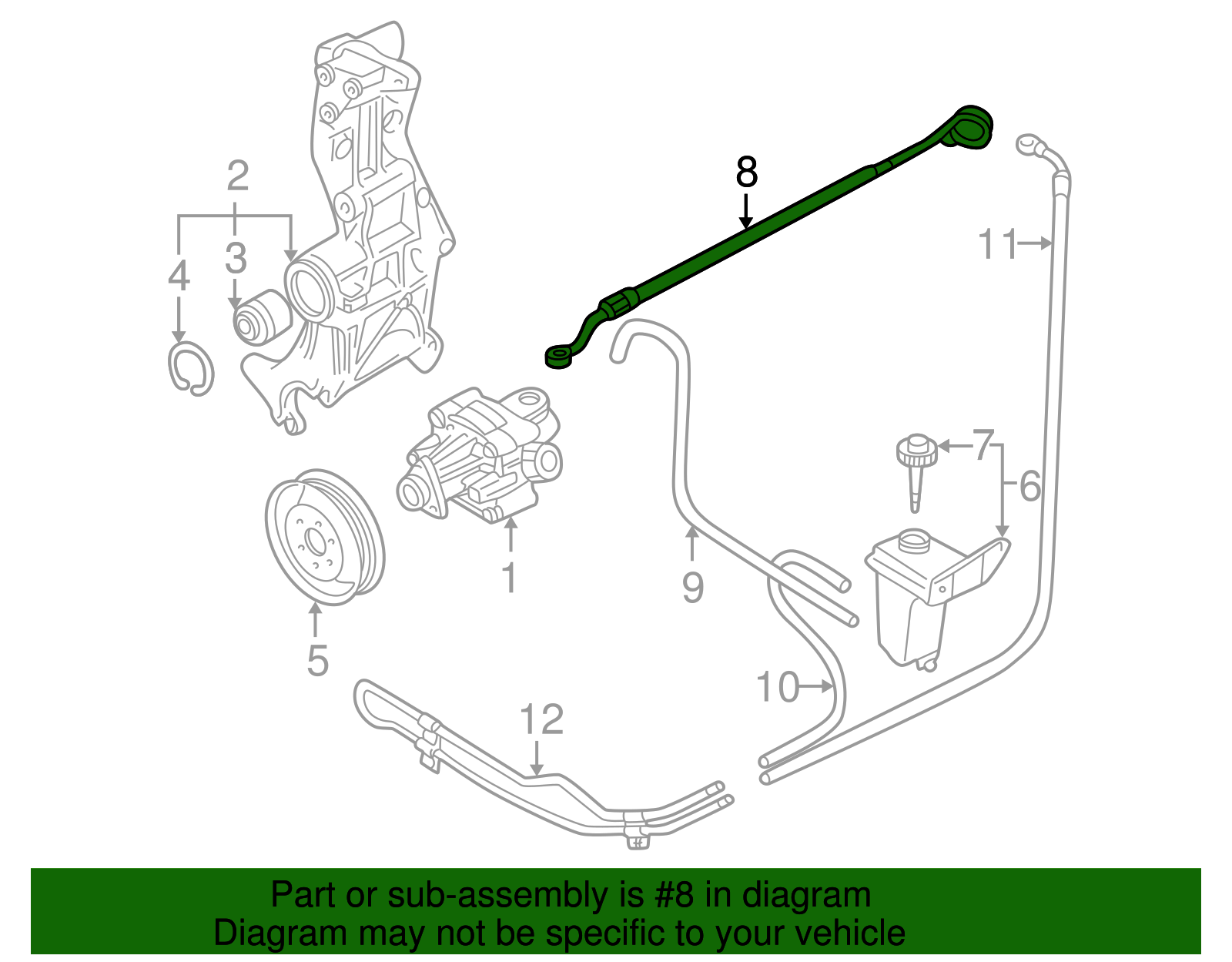 2
3
4
8
11
7
6
1
9
5
10
12

Part or sub-assembly is #8 in diagram
Diagram may not be specific to your vehicle