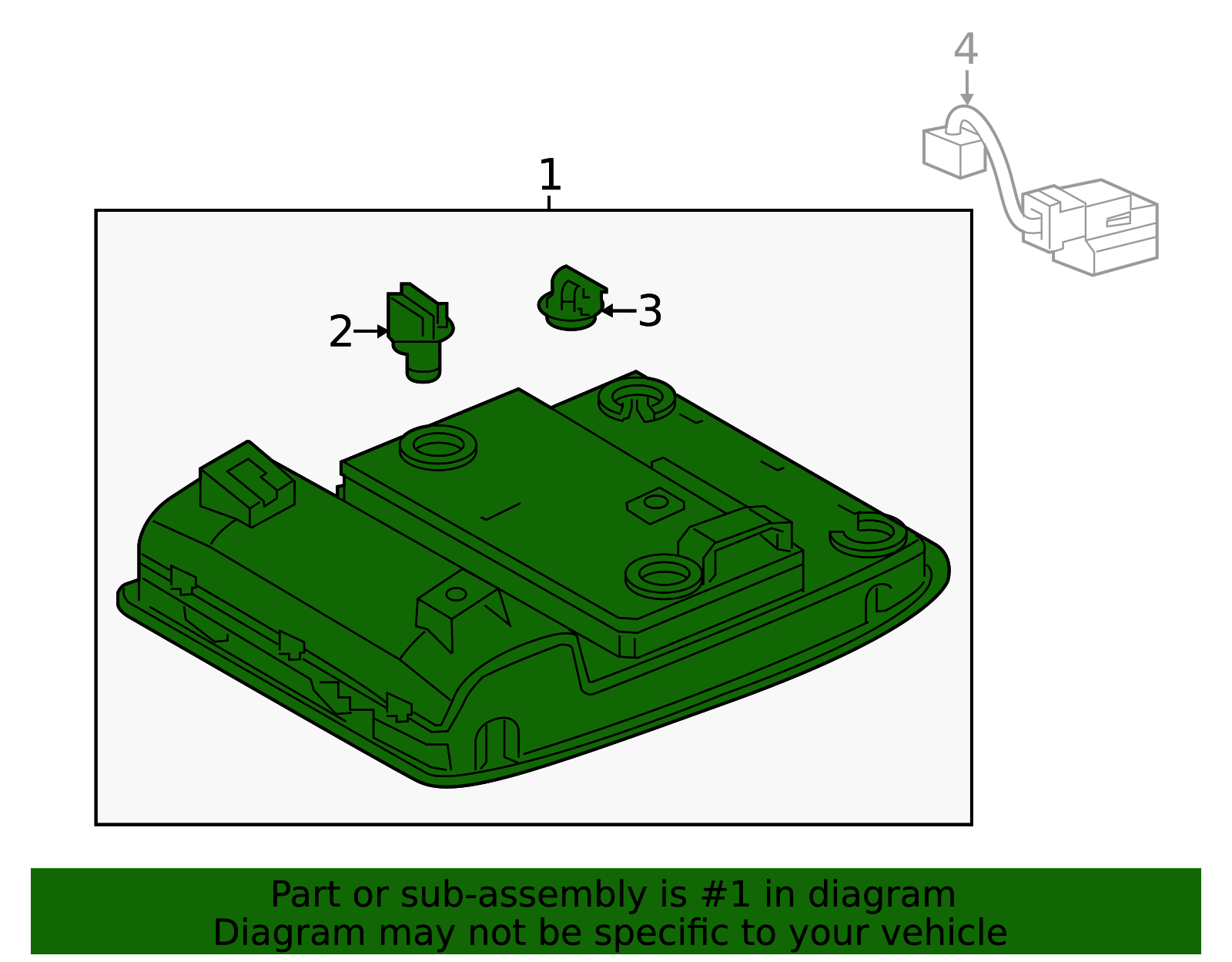 4

1

2

3

Part or sub-assembly is #1 in diagram
Diagram may not be specific to your vehicle