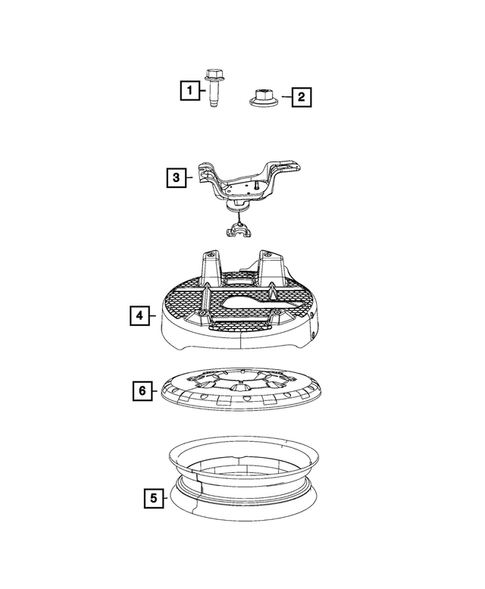 1
2
3
4
6
5