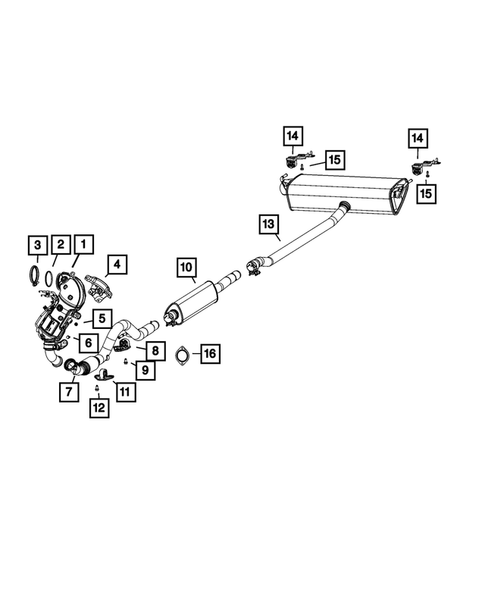 14
15
14
15
13
3
2
1
4
10
5
6
8
16
9
7
11
12