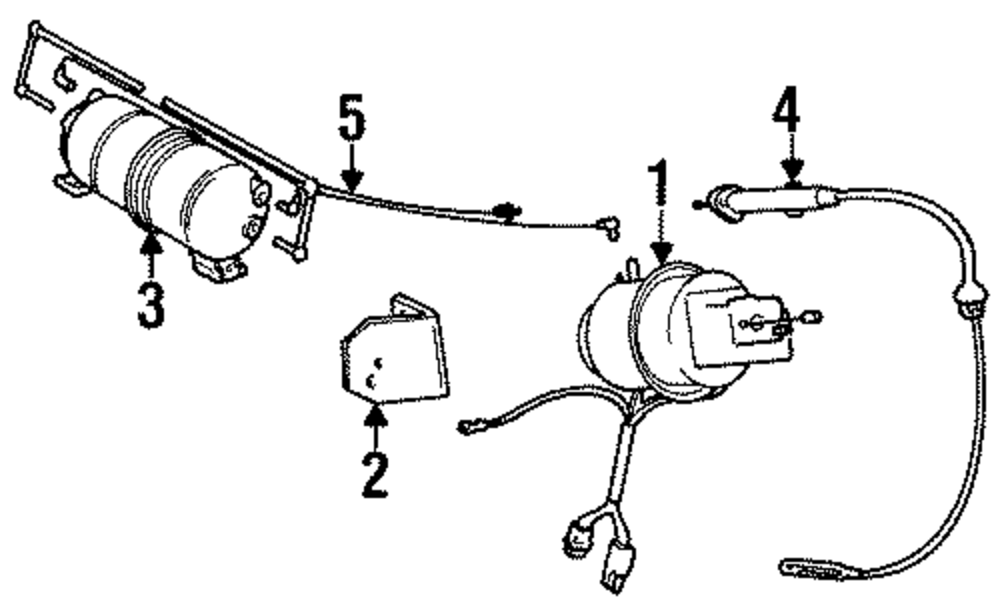 5
4
1
3
2