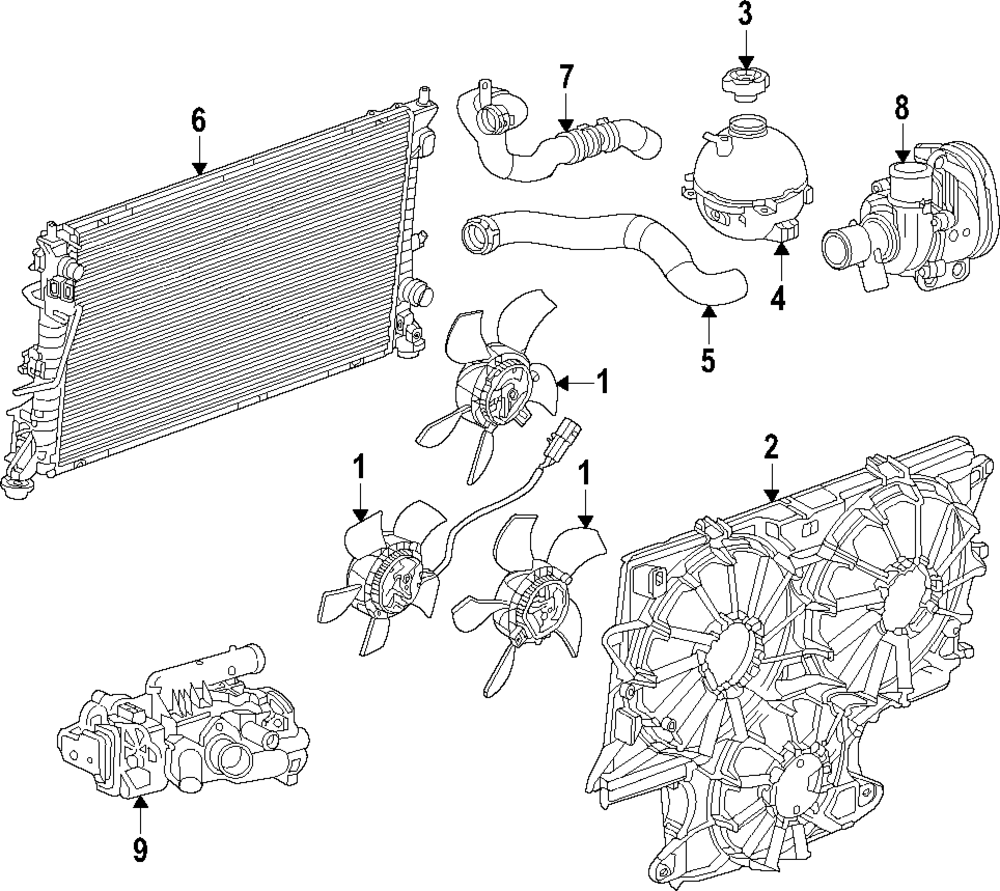 3
7
6
8
4
5
1
2
1
1
9