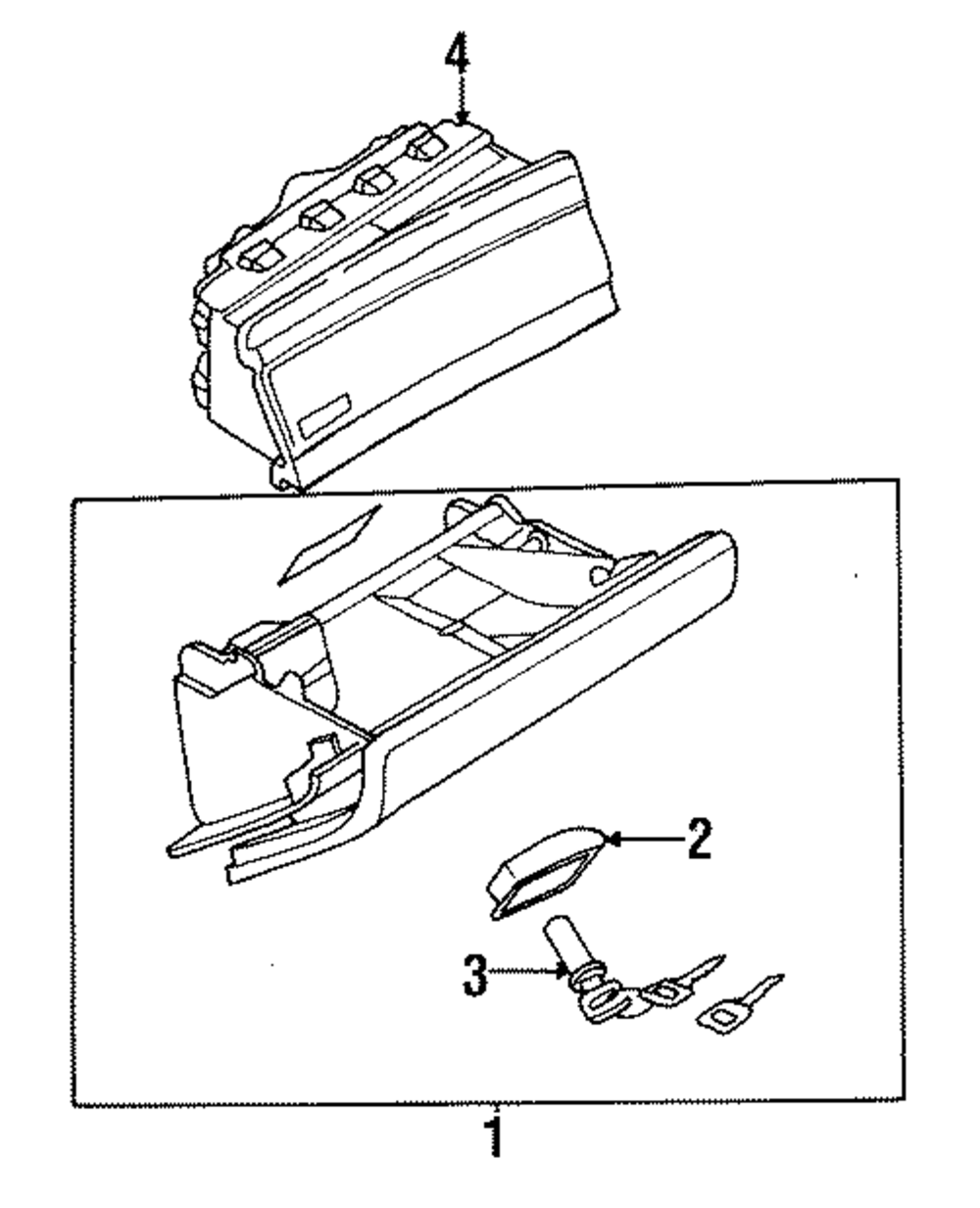 4
2
3
1