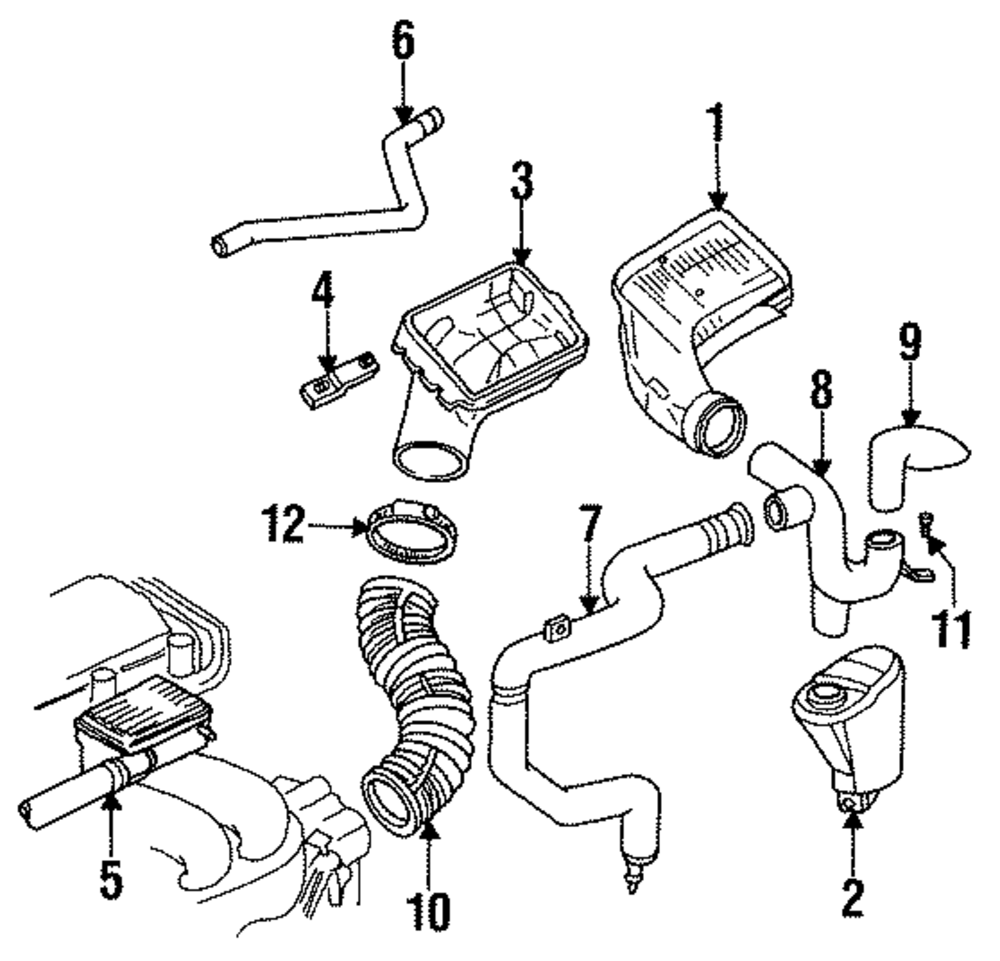 6
1
3
4
9
8
12
7
11
5
10
2