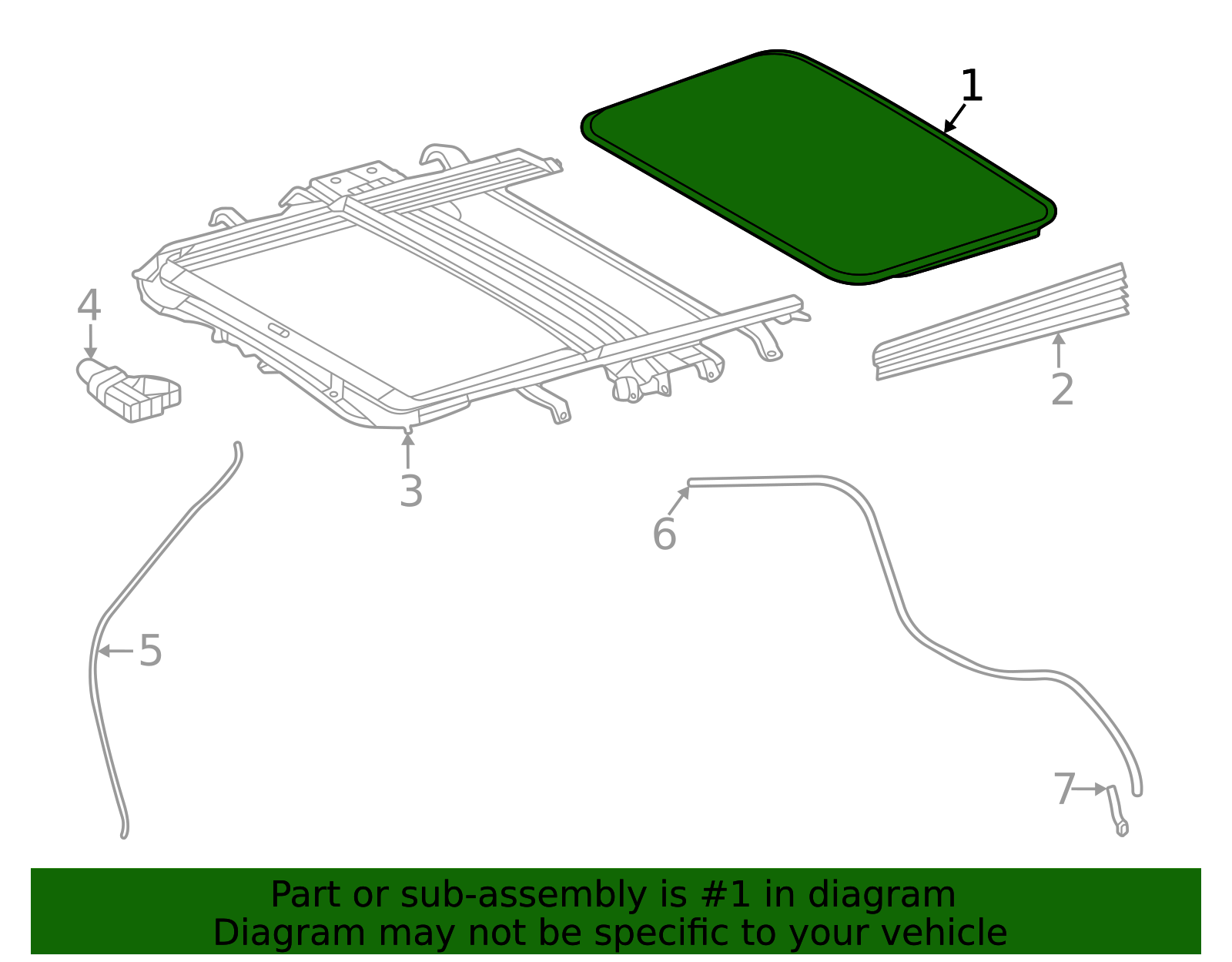 1
4
2
3
6
5
7
Part or sub-assembly is #1 in diagram
Diagram may not be specific to your vehicle