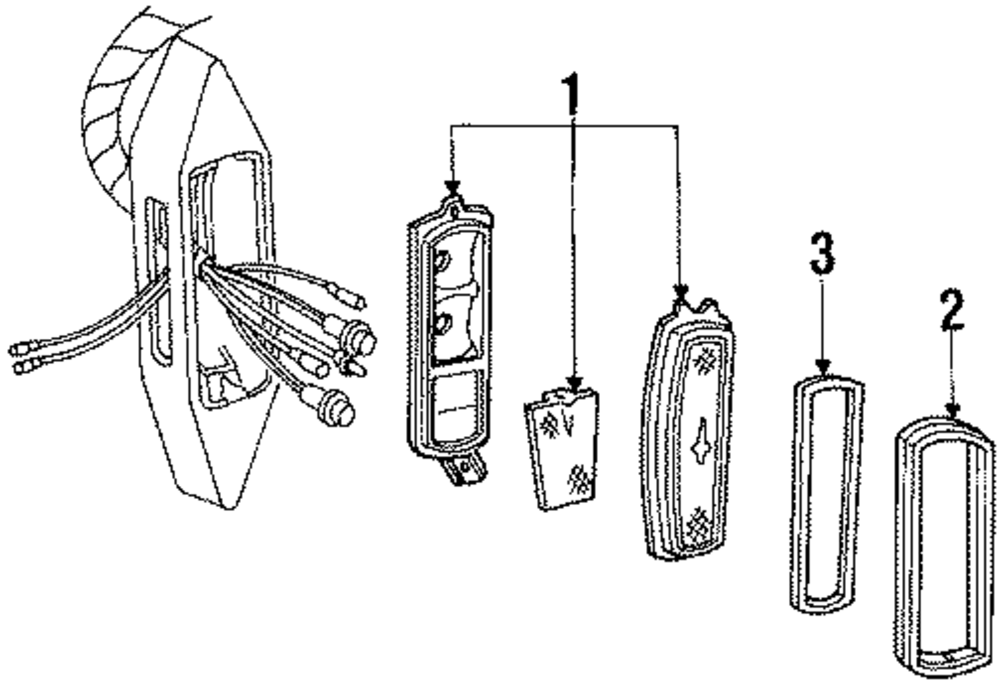 1
3
2