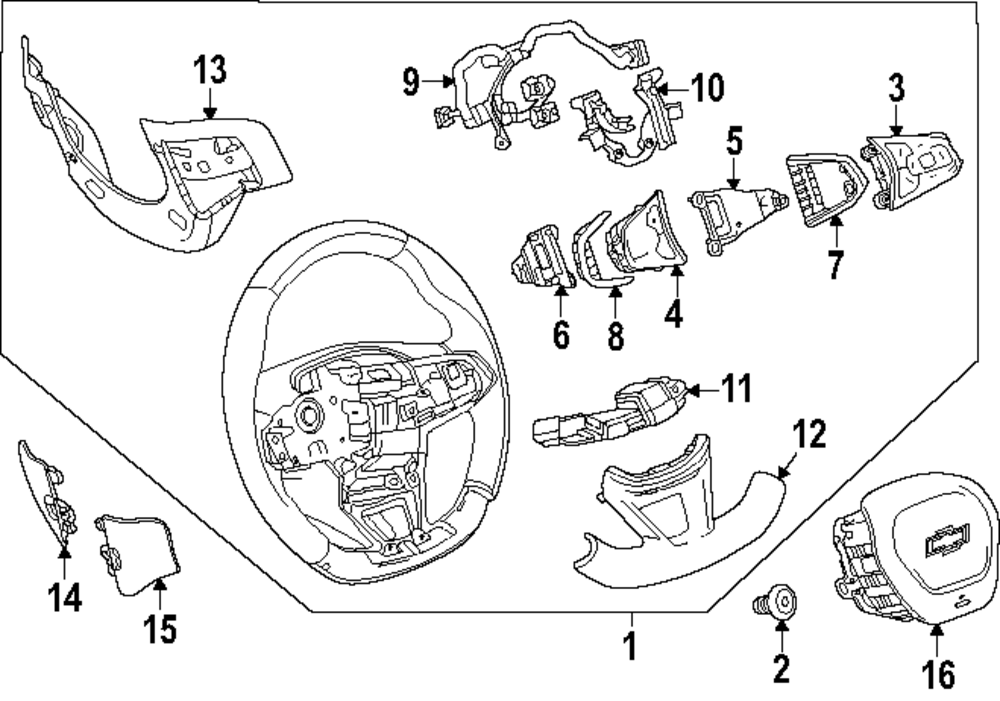 13
9
10
3
5
7
6
8
4
11
12
14
15
1
2
16