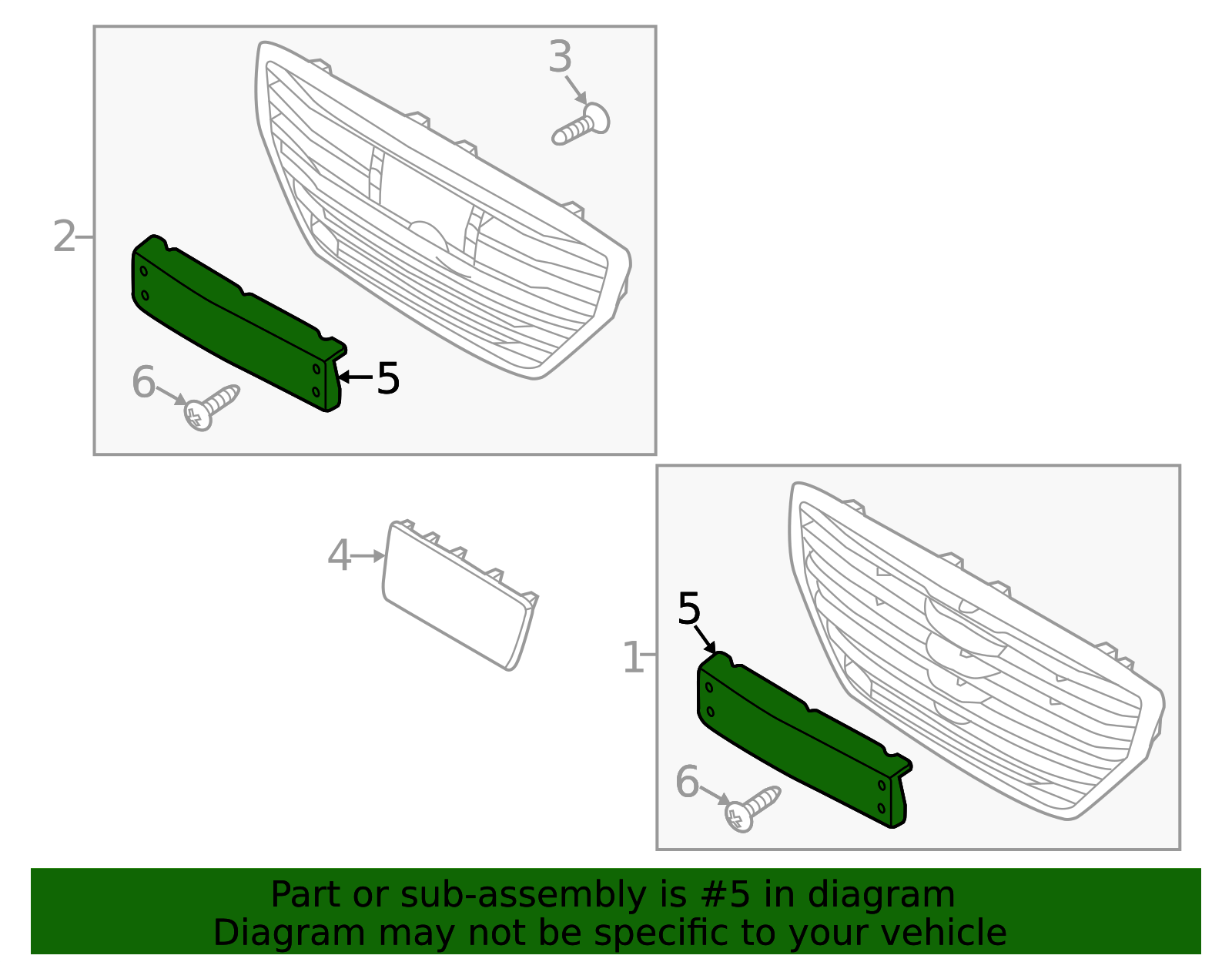 3
2
5
6
4
5
1
6

Part or sub-assembly is #5 in diagram
Diagram may not be specific to your vehicle