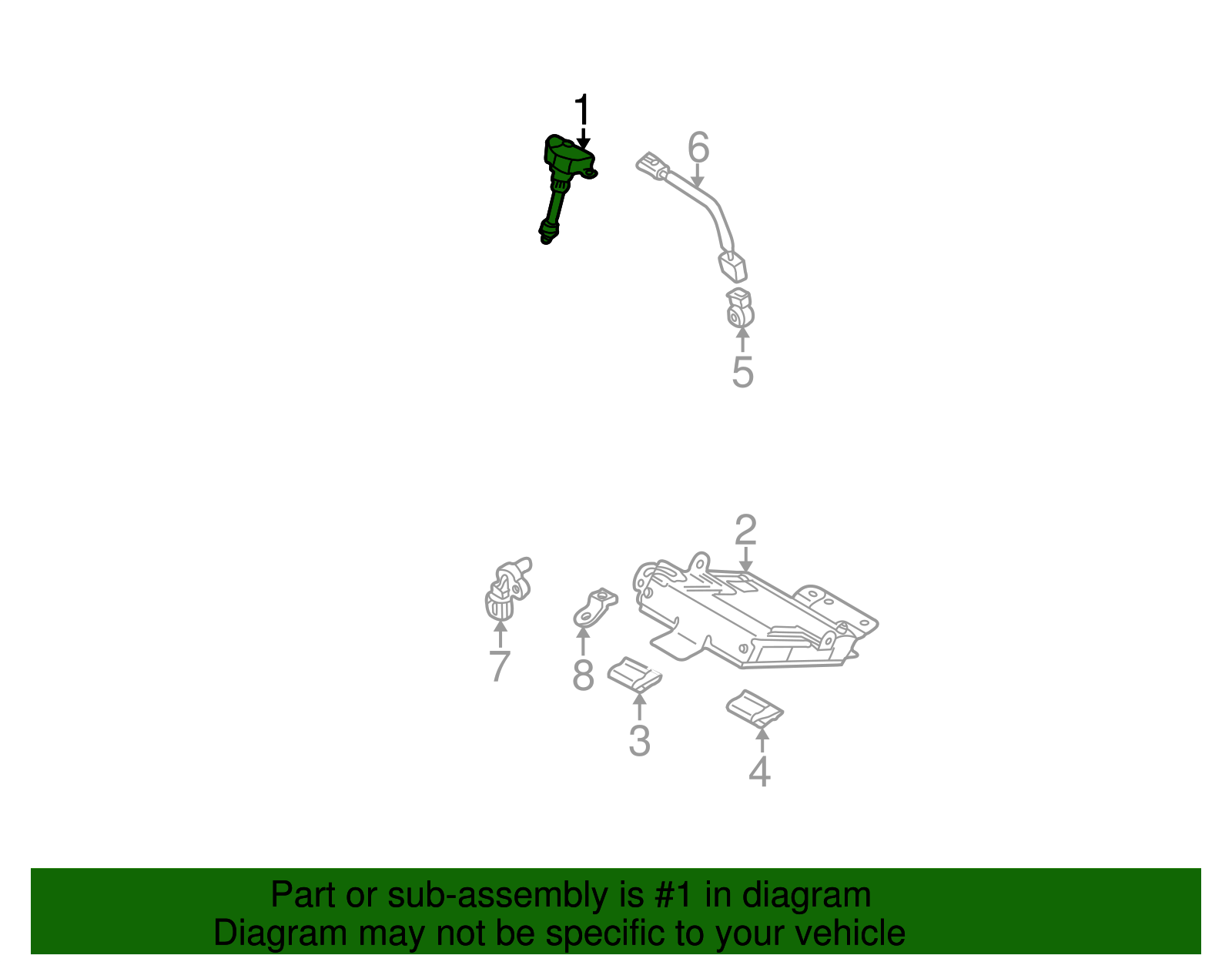 1
6
5
2
7
8
3
4

Part or sub-assembly is #1 in diagram
Diagram may not be specific to your vehicle