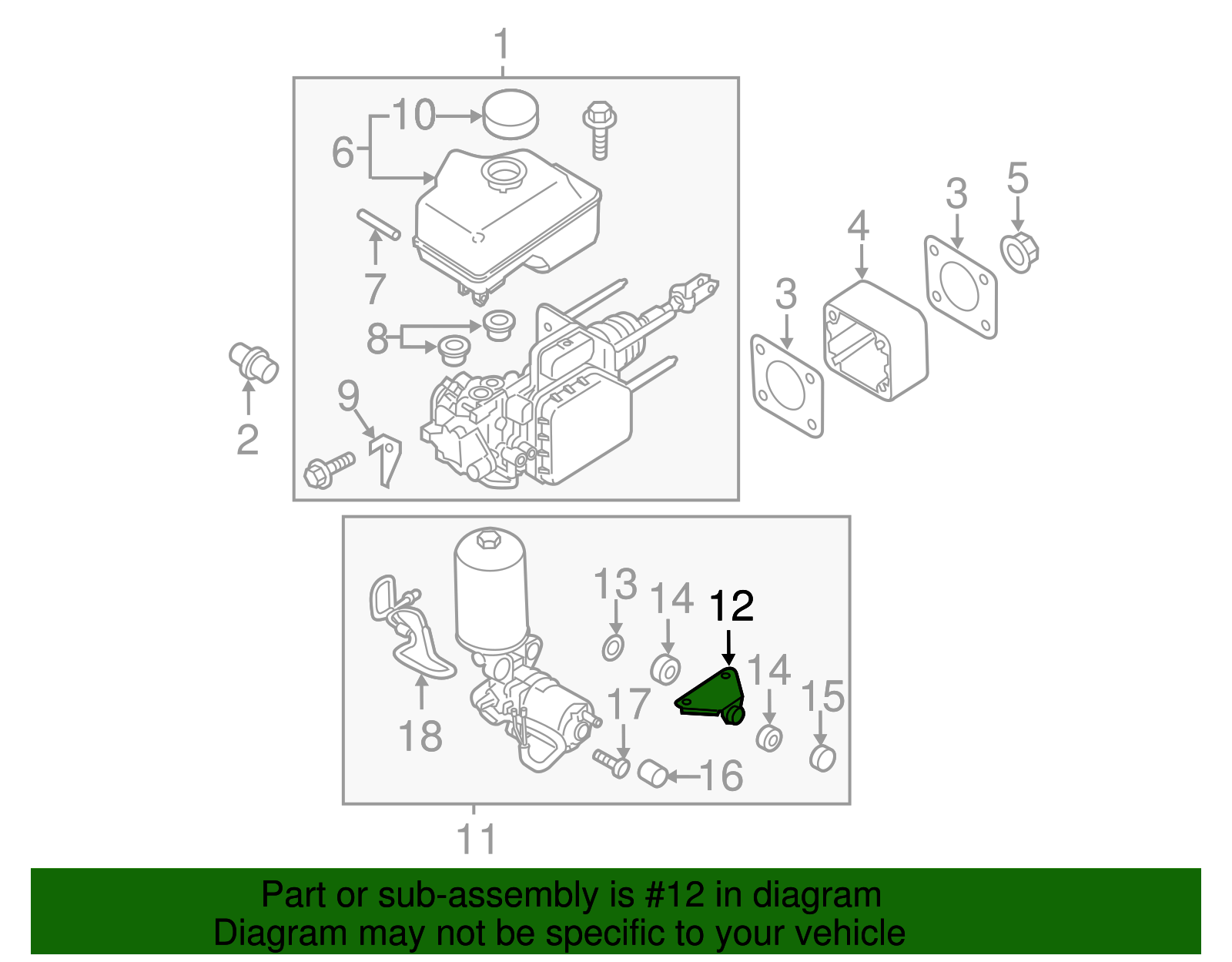 1
10
6
7
8
9
2
3
4
3
5
13
14
12
14
15
17
18
16
11

Part or sub-assembly is #12 in diagram
Diagram may not be specific to your vehicle