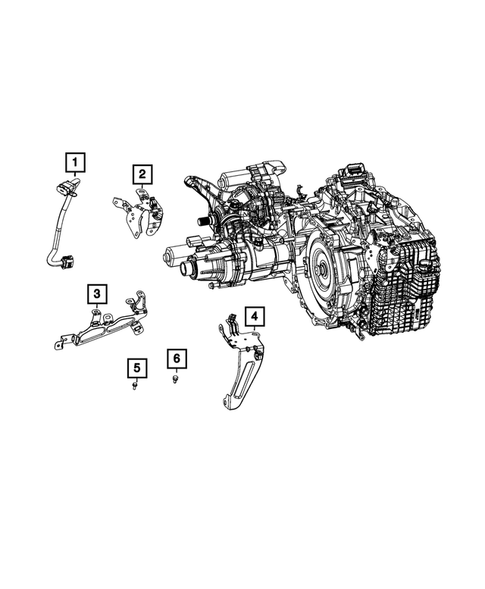 1

2

3

4

5

6