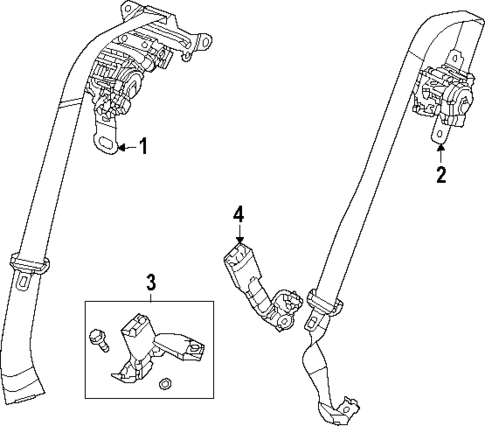 1
2
4
3