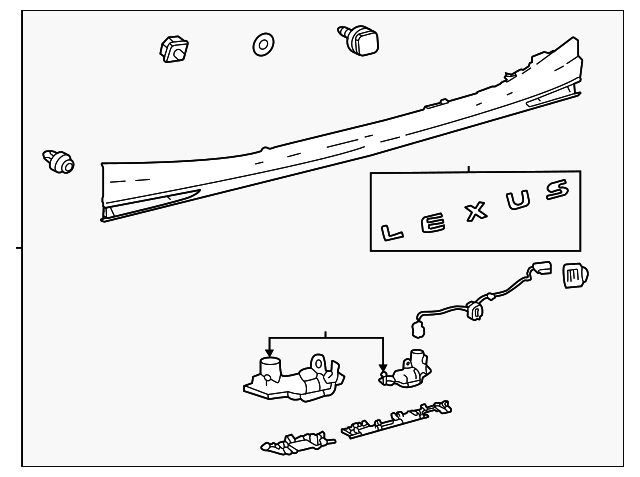 LEXUS