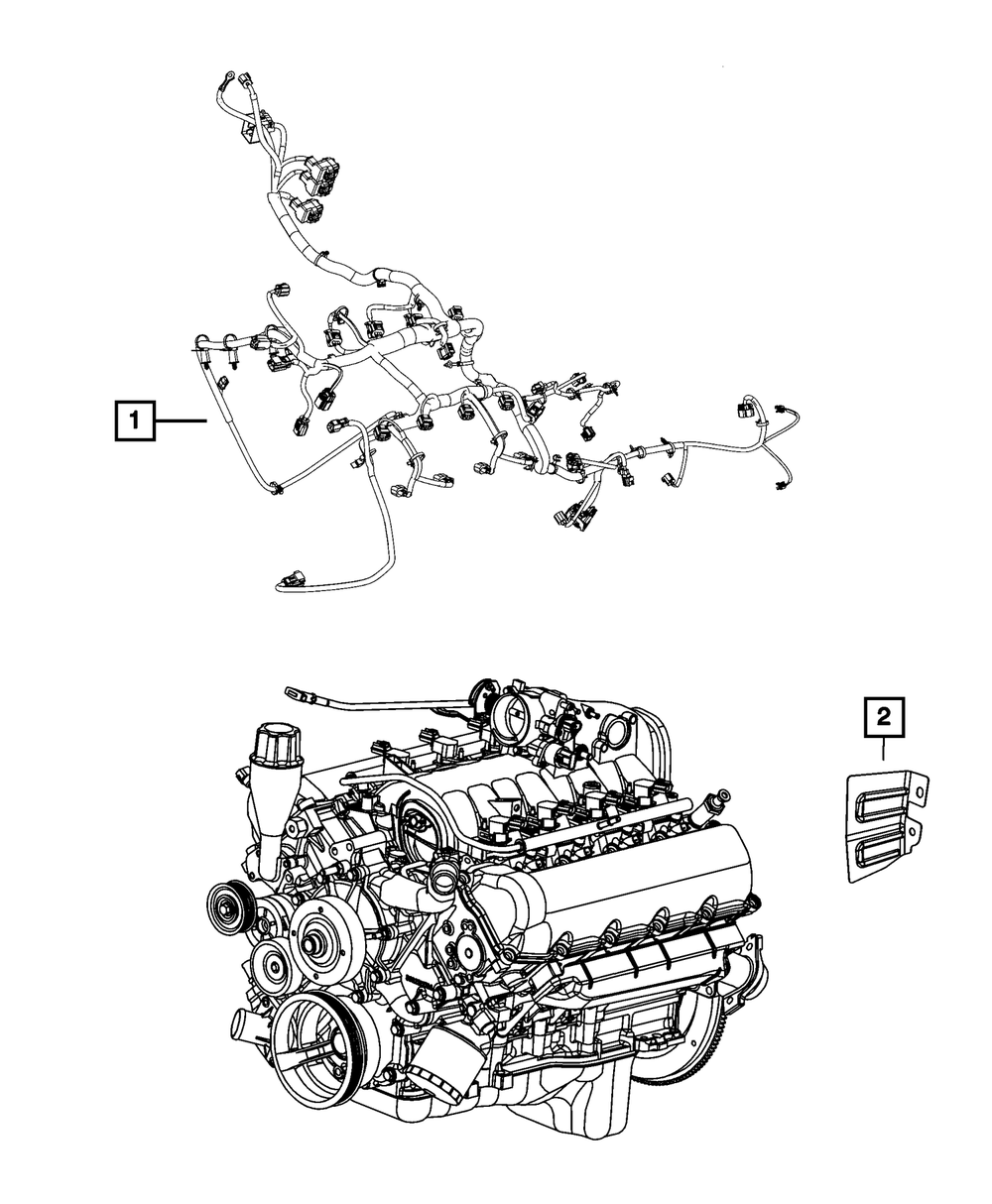 1

2